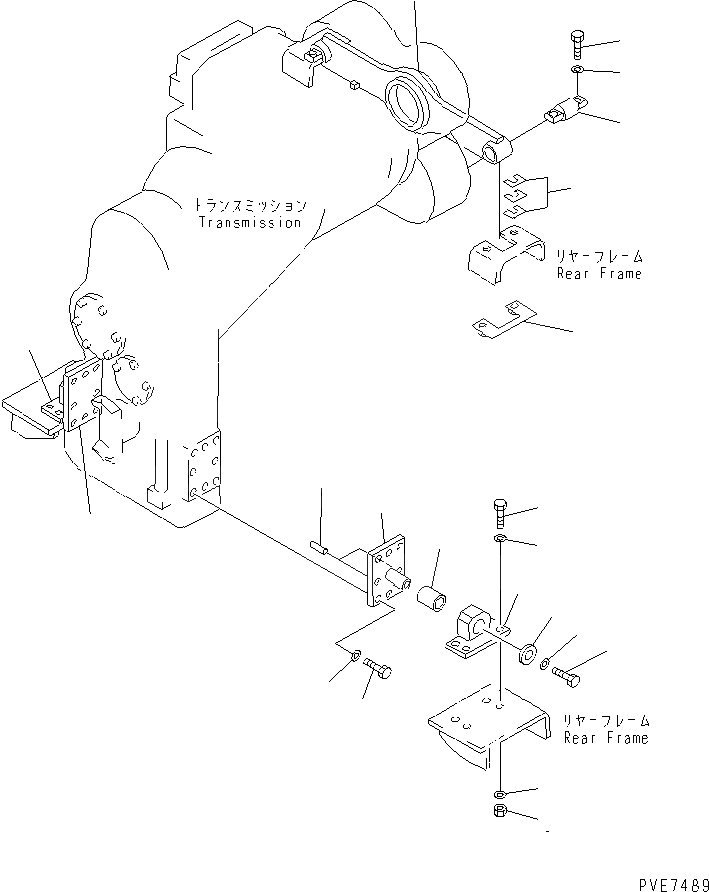 トランスミッション
Transmission

リヤーフレーム
Rear Frame

リヤーフレーム
Rear Frame

PVE7489