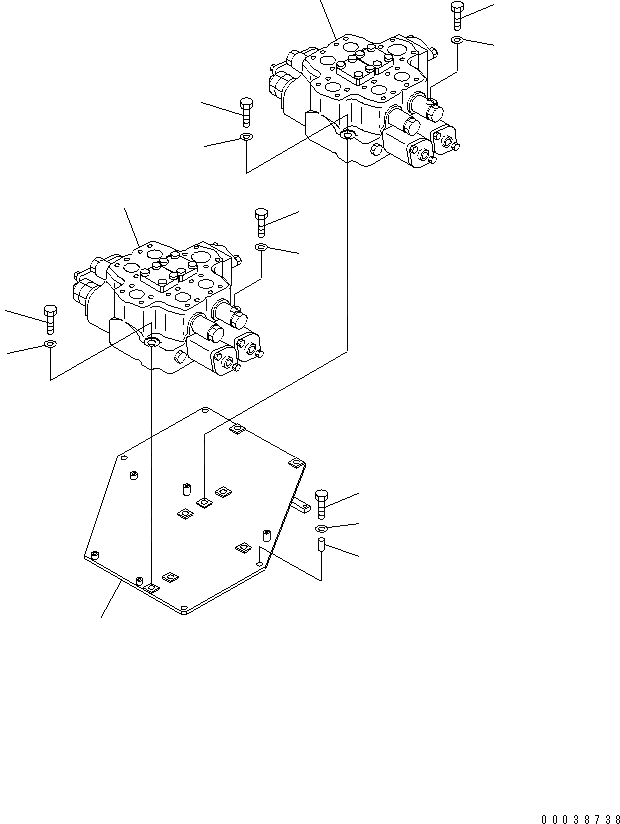 00038738