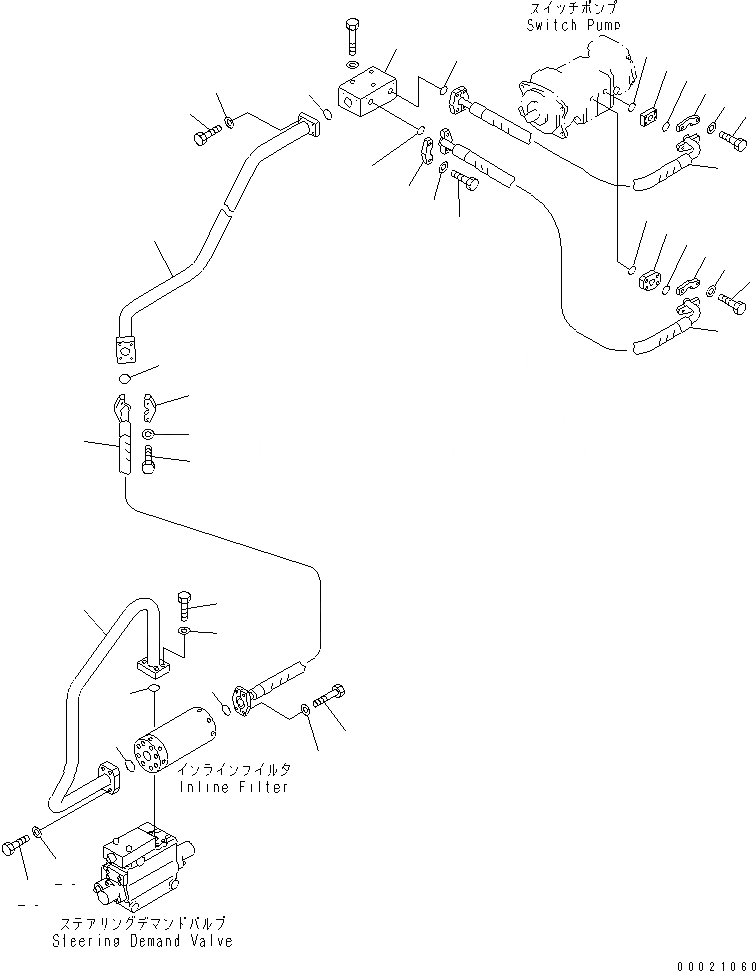 スイッチポンプ
Switch Pump

インラインフイルタ
Inline Filter

ステアリングデマンドバルブ
Steering Demand Valve

00021060