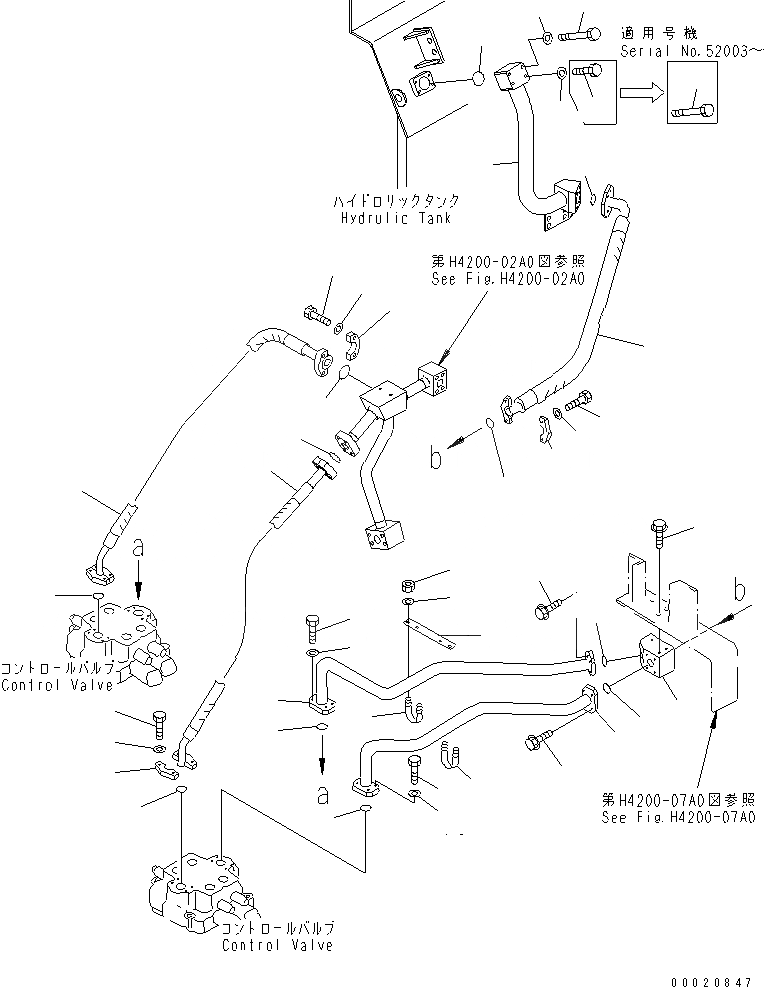 適用号機
Serial No.52003~

ハイドロリックタンク
Hydrulic Tank

第H4200-02A0図参照
See Fig.H4200-02A0

b

a

コントロールバルブ
Control Valve

b

a

第H4200-07A0図参照
See Fig.H4200-07A0

コントロールバルブ
Control Valve

00020847