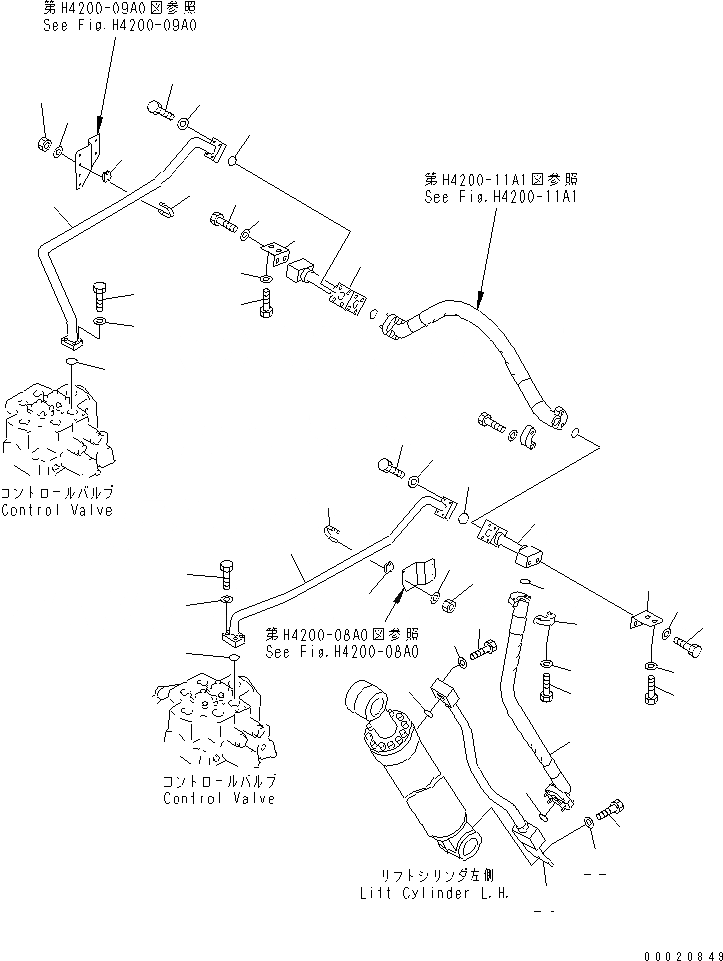 第H4200-09A0図参照
See Fig.H4200-09A0

第H4200-11A1図参照
See Fig.H4200-11A1

コントロールバルブ
Control Valve

第H4200-08A0図参照
See Fig.H4200-08A0

コントロールバルブ
Control Valve

リフトシリンダ左側
Lift Cylinder L.H.

00020849