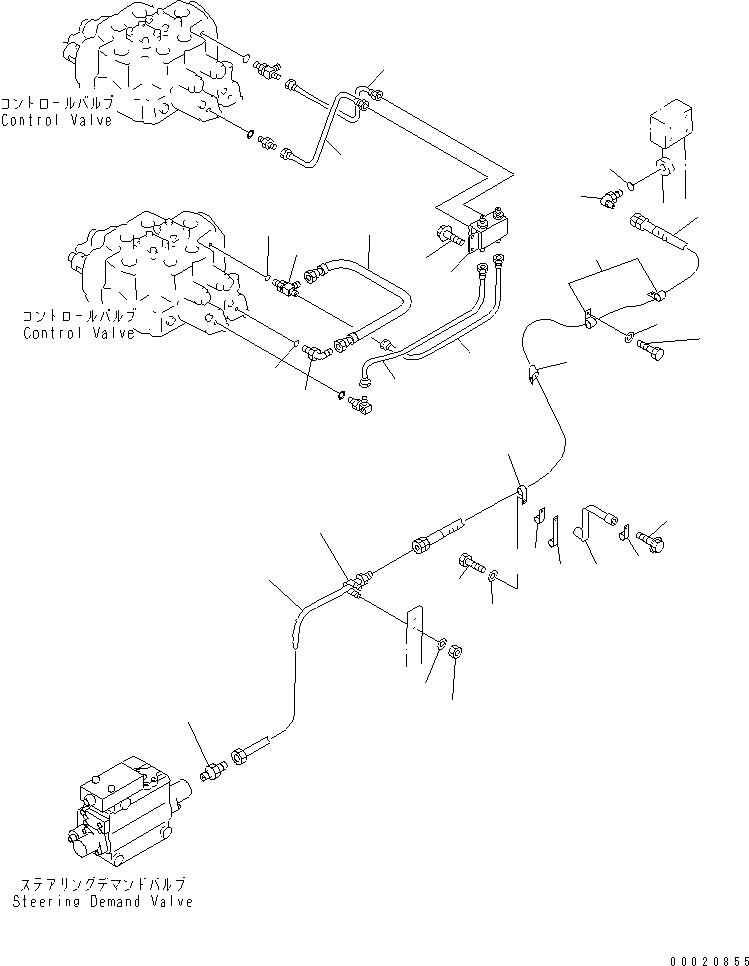 コントロールバルブ
Control Valve

コントロールバルブ
Control Valve

ステアリングデマンドバルブ
Steering Demand Valve

00020855