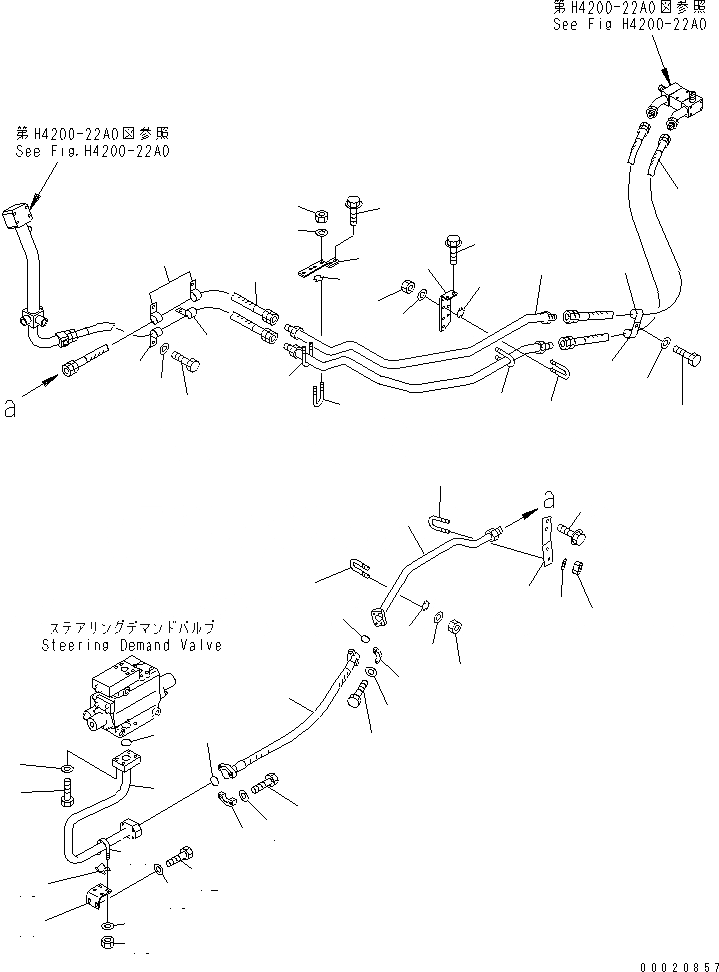 第H4200-22A0図参照
See Fig H4200-22A0

第H4200-22A0図参照
See Fig.H4200-22A0

a

a

ステアリングデマンドバルブ
Steering Demand Valve

00020857