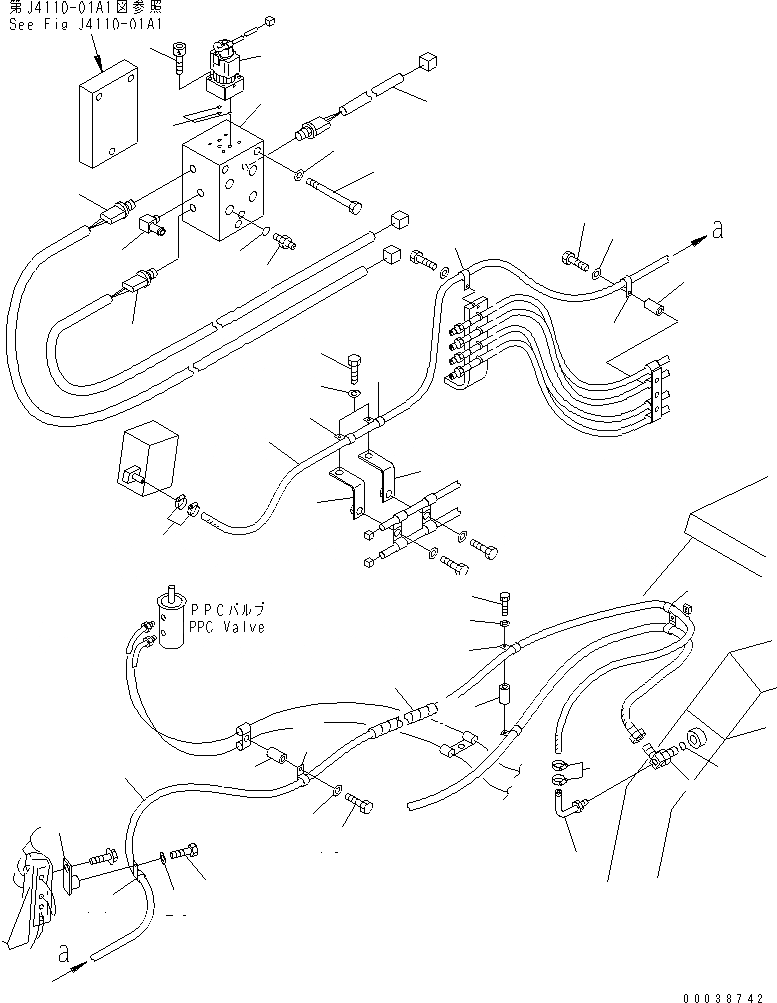 第J4110-01A1図参照
See Fig J4110-01A1

a

PPCバルブ
PPC Valve

a

00038742