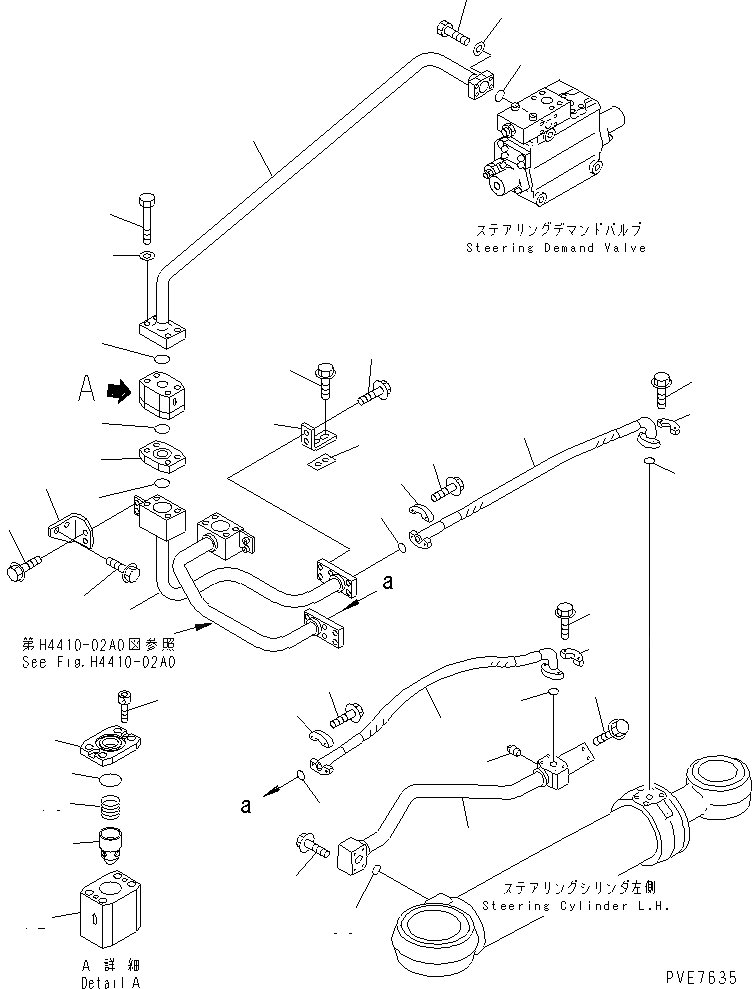 ステアリングデマンドバルブ
Steering Demand Valve

A

a

第H4410-02A0図参照
See Fig.H4410-02A0

a

ステアリングシリンダ左側
Steering Cylinder L.H.

A 詳細
Detail A

PVE7635