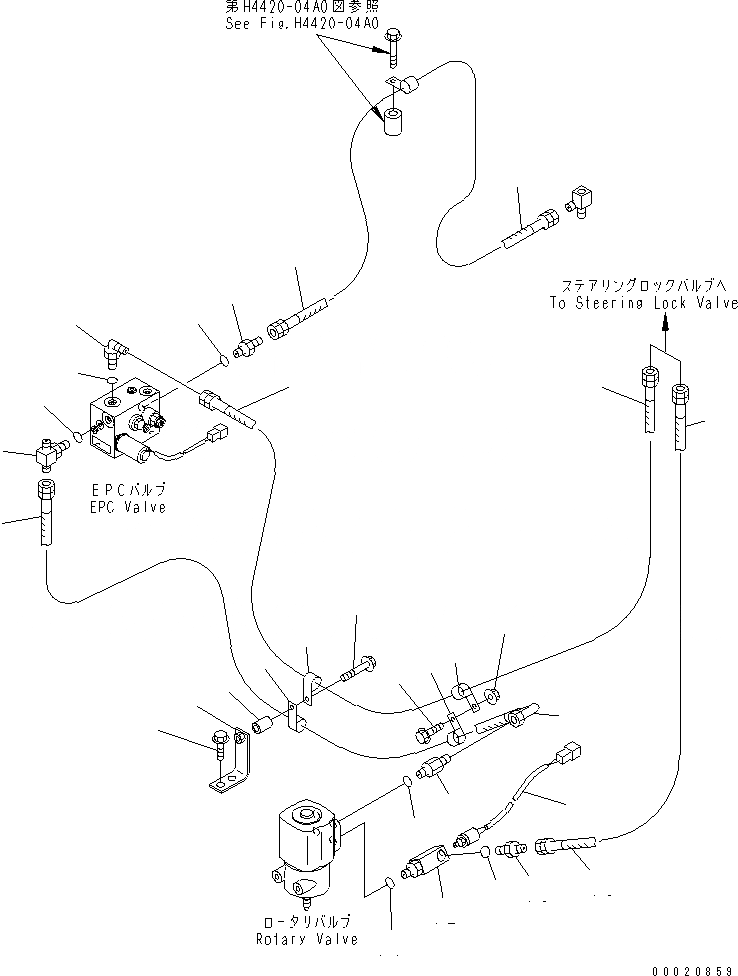 第H4420-04A0図参照
See Fig.H4420-04A0

ステアリングロックバルブへ
To Steering Lock Valve

EPCバルブ
EPC Valve

ロータリバルブ
Rotary Valve

00020859