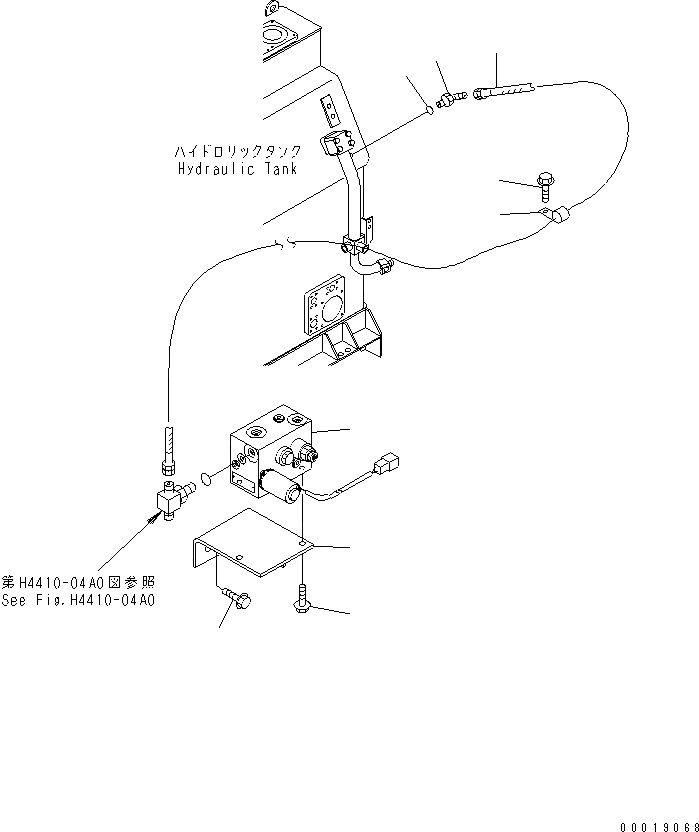 ハイドロリックタンク
Hydraulic Tank

第H4410-04A0図参照
See Fig.H4410-04A0

00019068