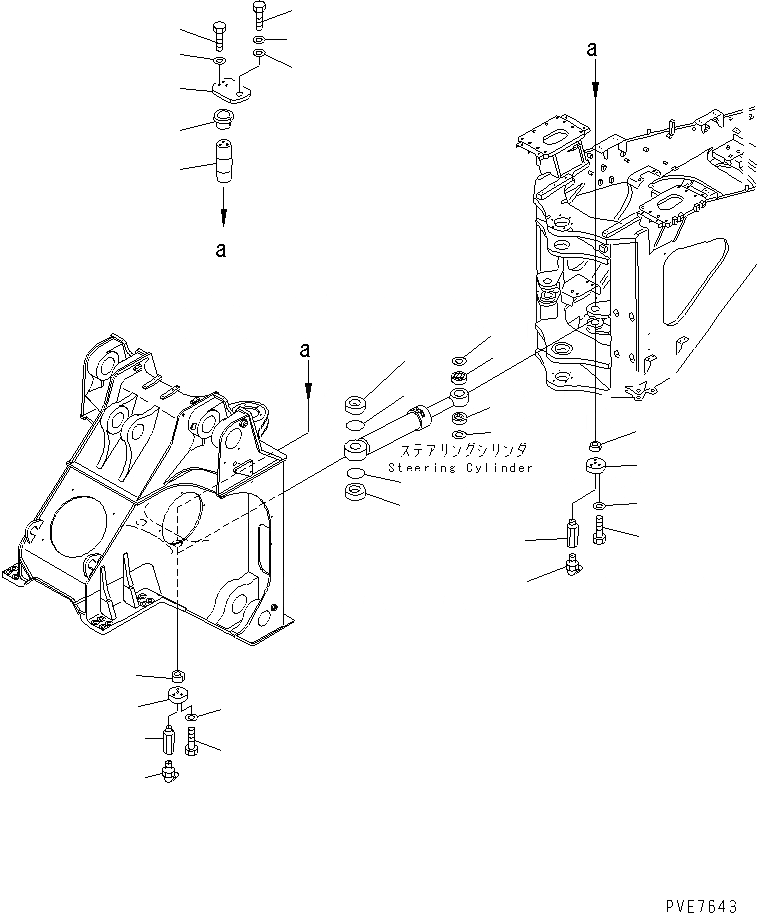 a

a

a

ステアリングシリンダ
Steering Cylinder

PVE7643