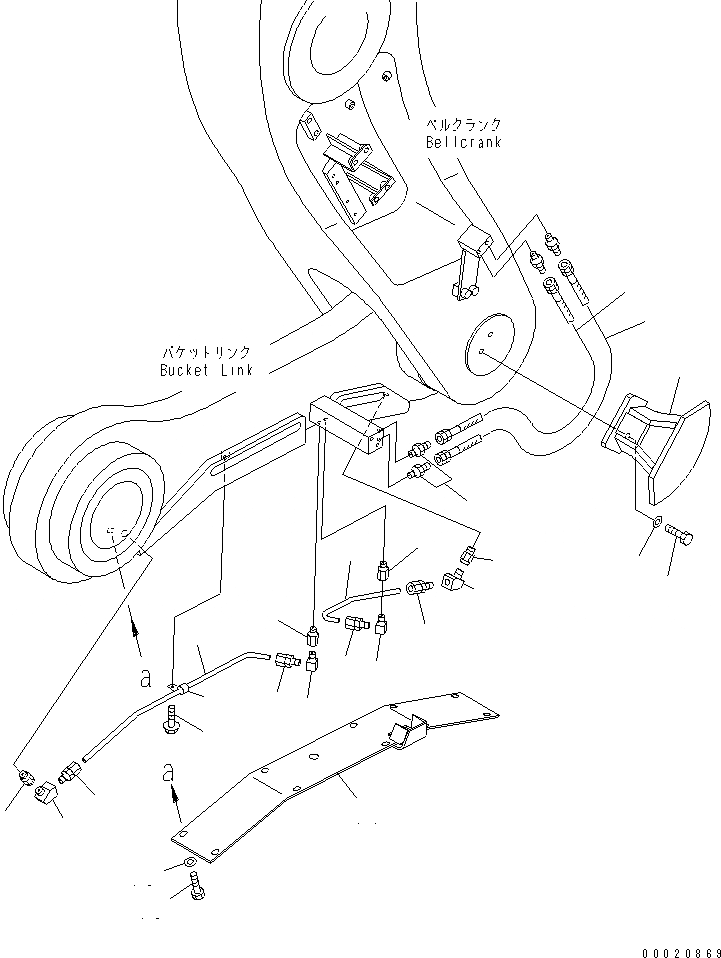 ベルクランク
Bellcrank

バケットリンク
Bucket Link

a

a

00020869