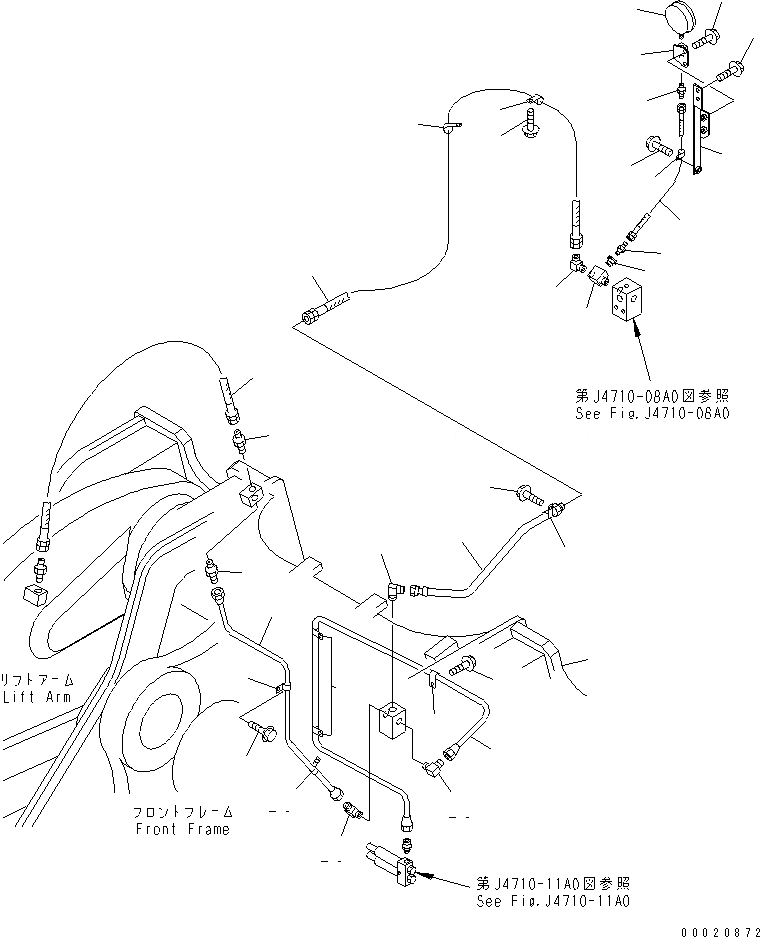 第J4710-08A0図参照
See Fig.J4710-08A0

リフトアーム
Lift Arm

フロントフレーム
Front Frame

第J4710-11A0図参照
See Fig.J4710-11A0

00020872