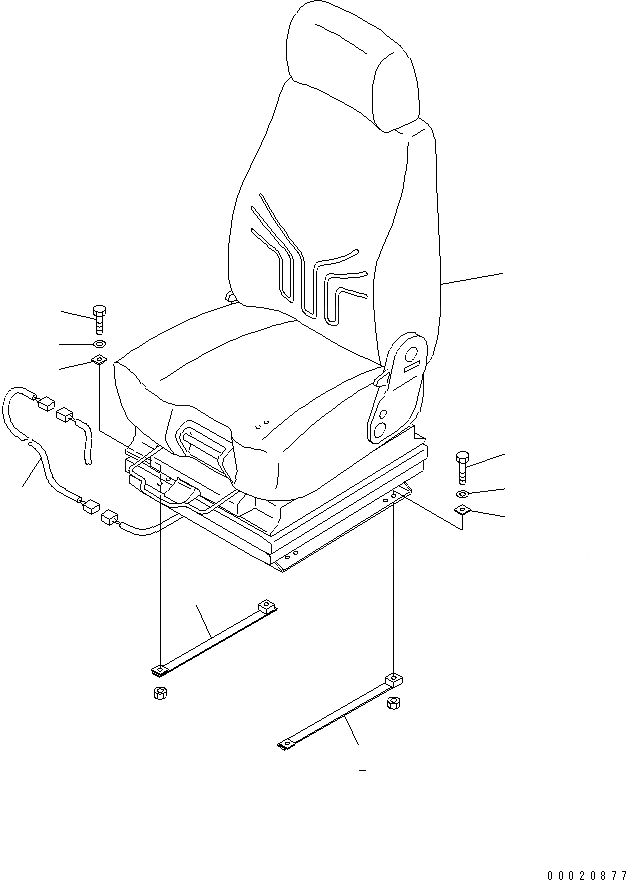 00020877