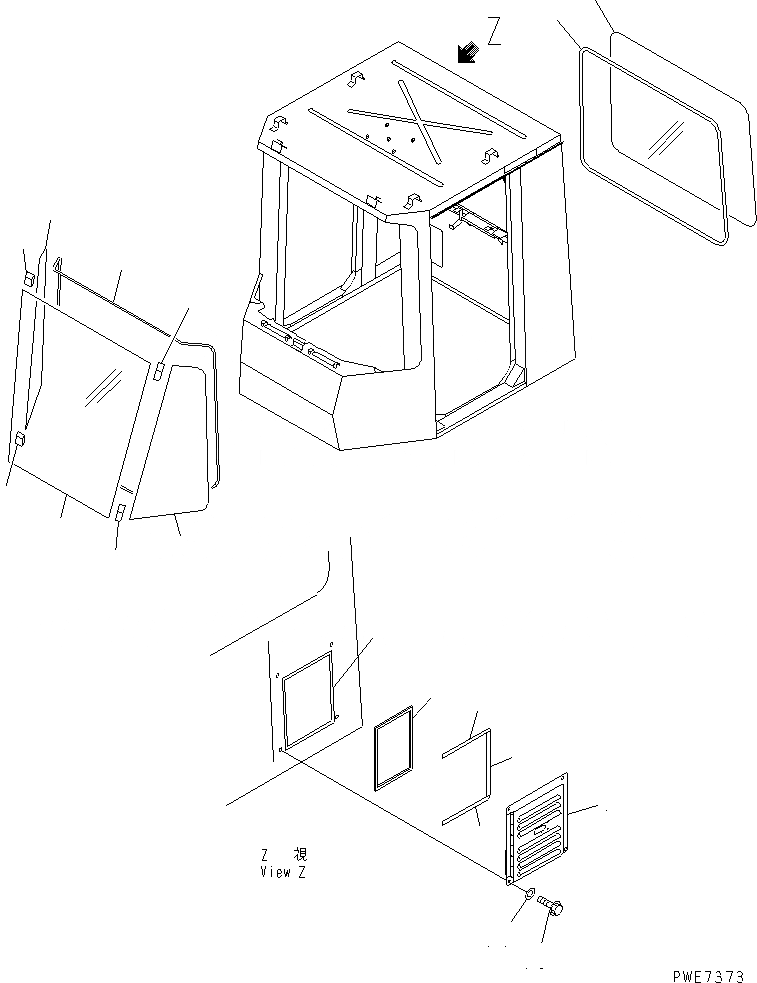 Z

Z 視
View Z

PWE7373