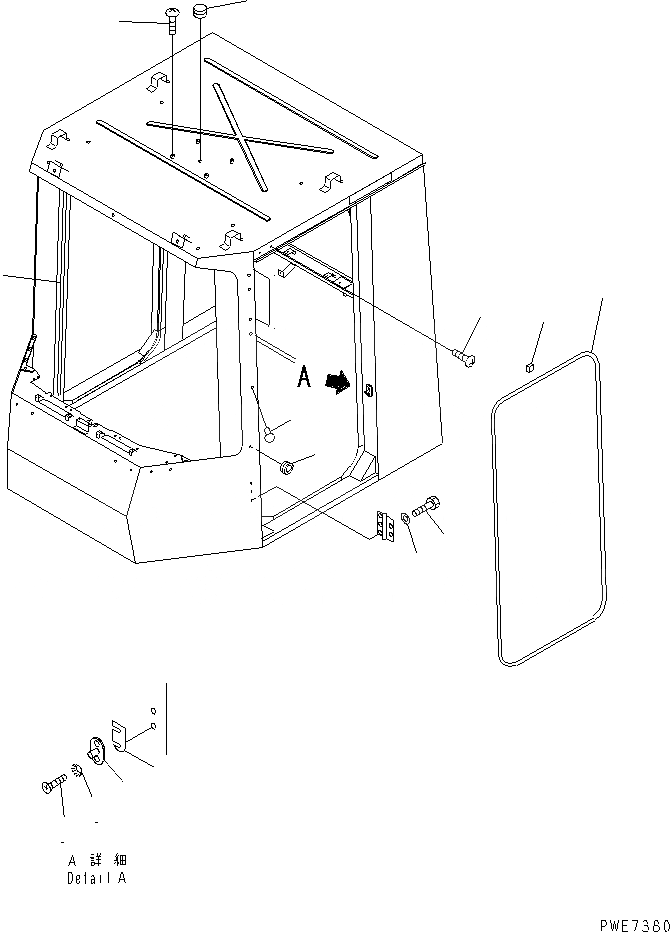 A

A 詳 細
Detail A

PWE7380