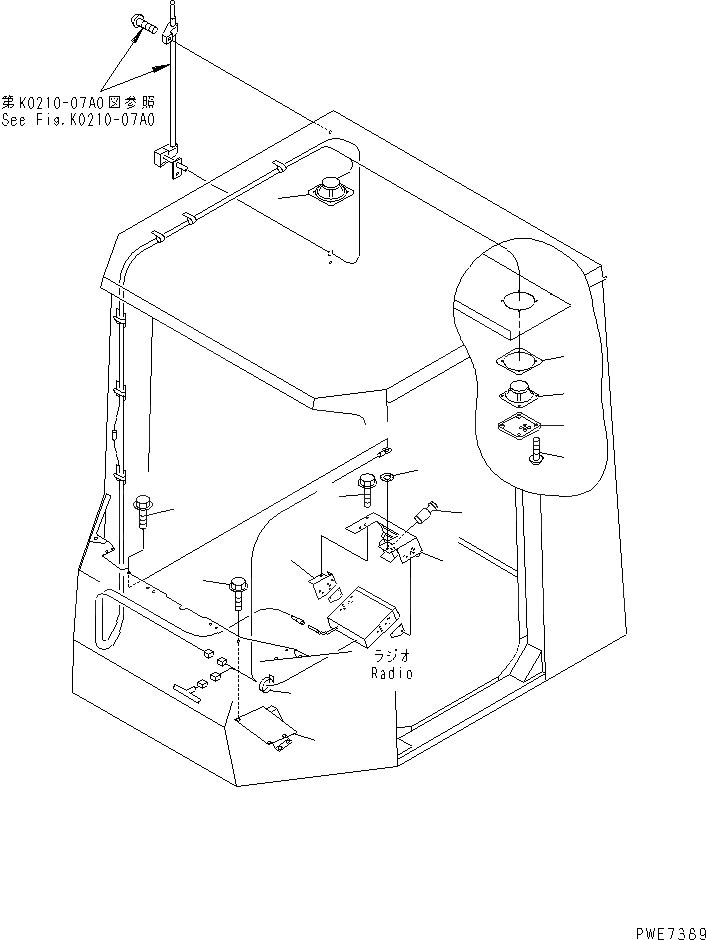 第K0210-07A0図参照
See Fig.K0210-07A0

ラジオ
Radio

PWE7369