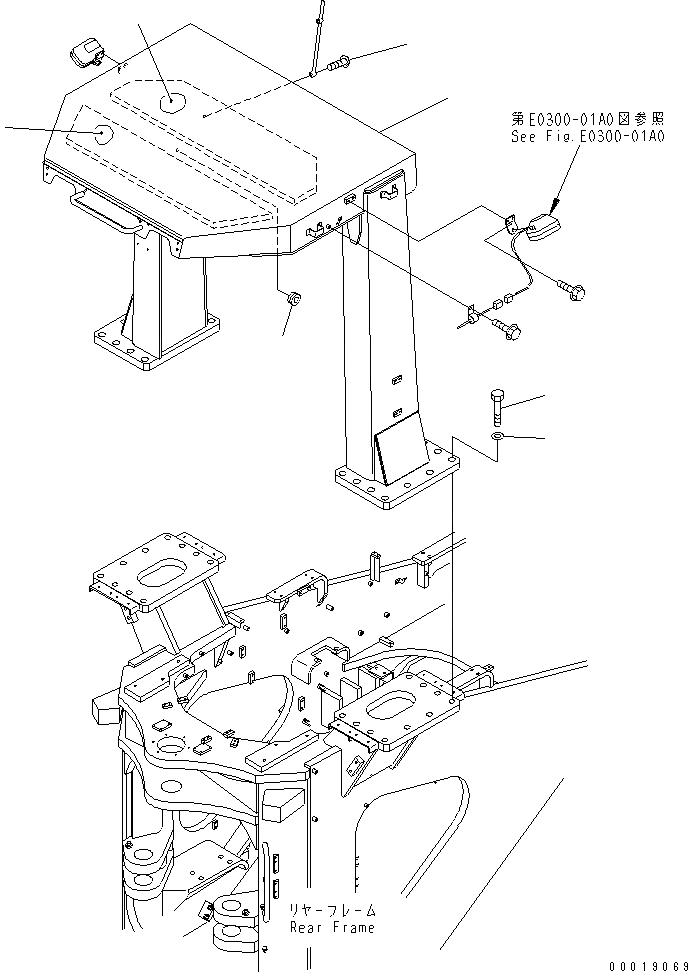 第E0300-01A0図参照
See Fig.E0300-01A0

リヤーフレーム
Rear Frame

00019069