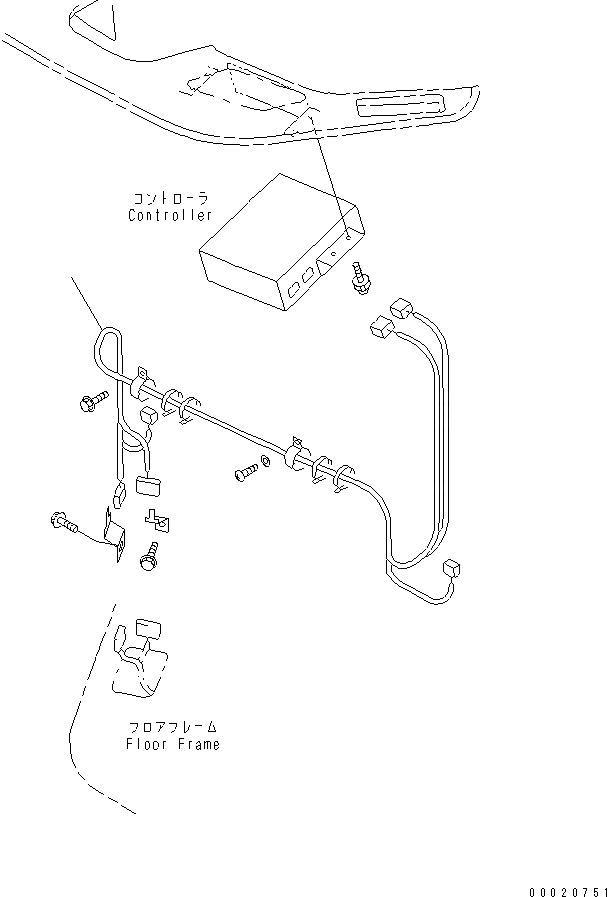 コントローラ
Controller

フロアフレーム
Floor Frame

00020751