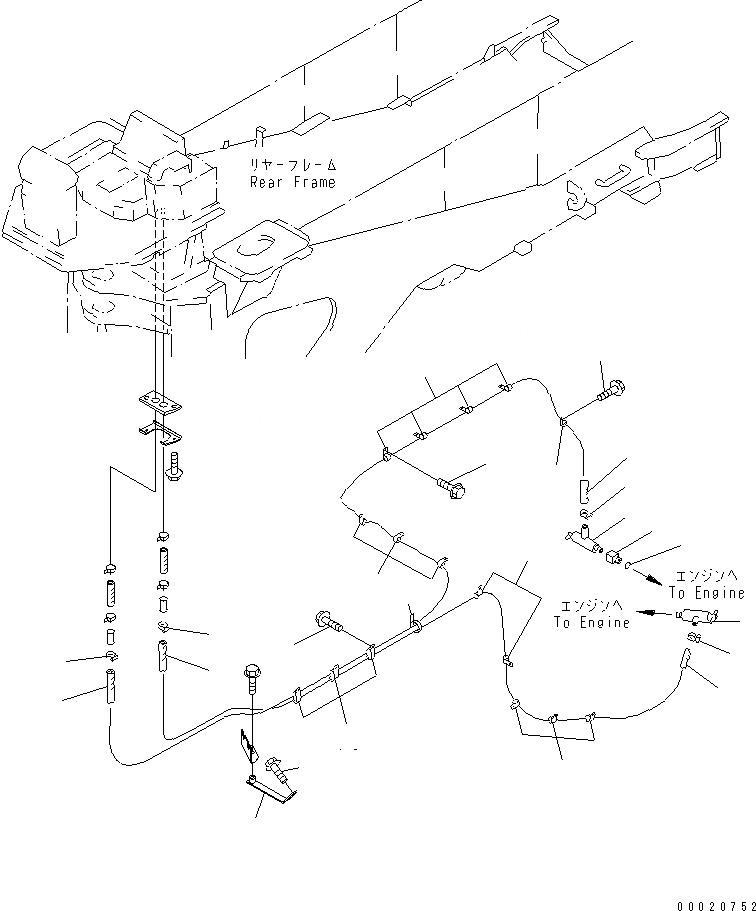 リヤーフレーム
Rear Frame

エンジンへ
To Engine

エンジンへ
To Engine

00020752