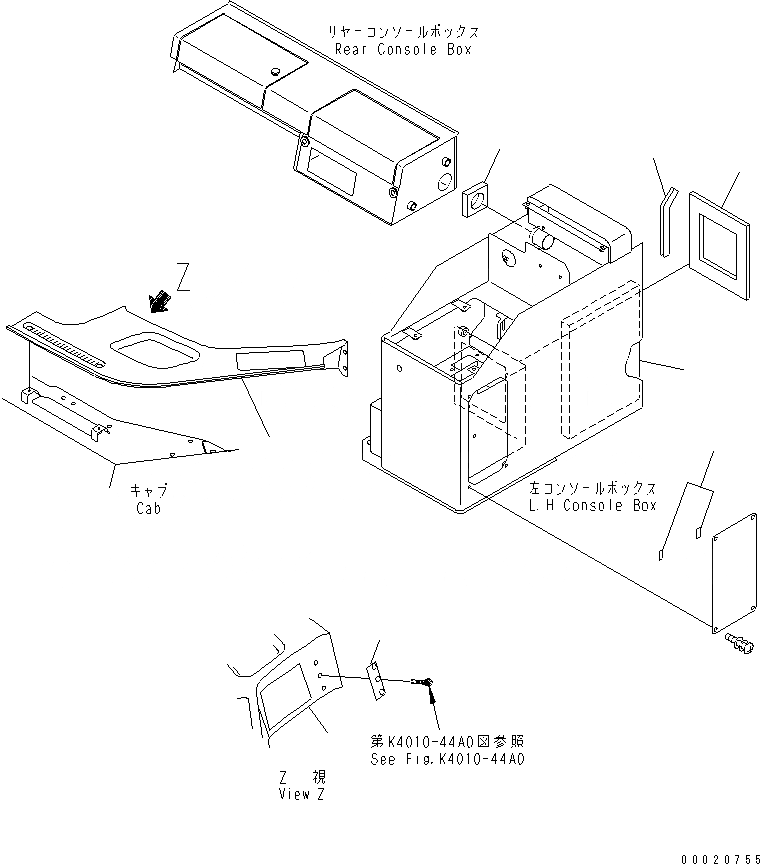 リヤーコンソールボックス
Rear Console Box

Z

キャブ
Cab

左コンソールボックス
L.H Console Box

第K4010-44A0図参照
See Fig.K4010-44A0

Z 視
View Z

00020755