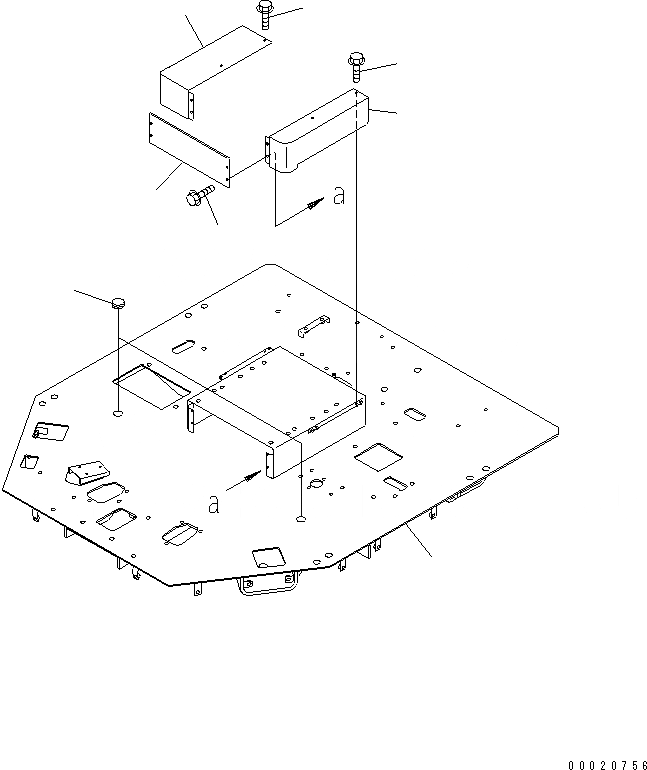 a

a

00020756