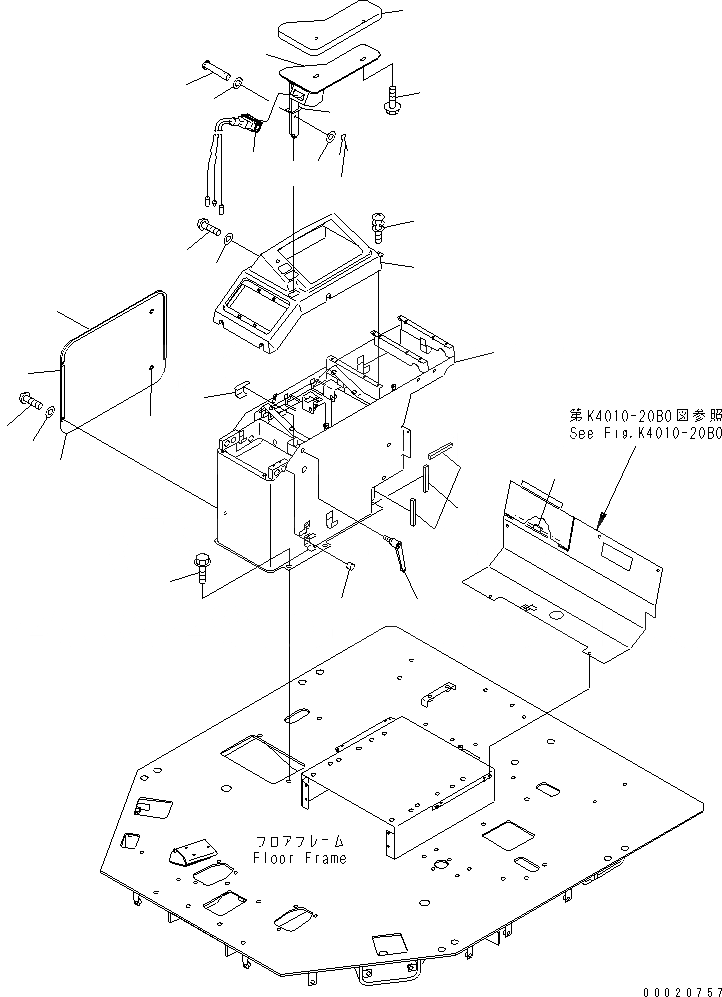 第K4010-20B0図参照
See Fig.K4010-20B0

フロアフレーム
Floor Frame

00020757