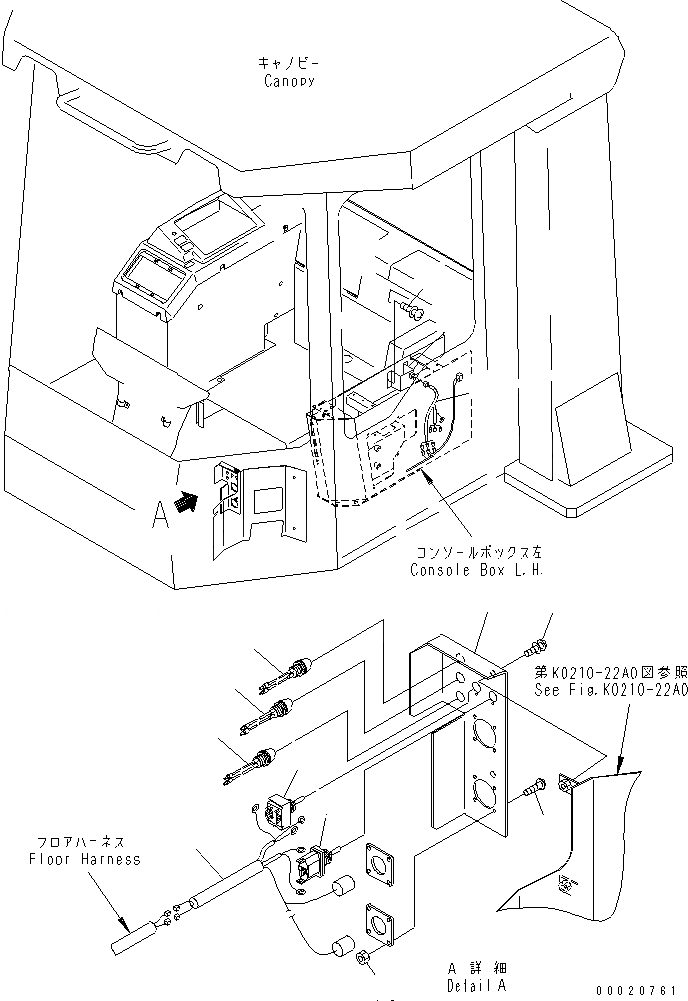 キャノピー
Canopy

A

コンソールボックス左
Console Box L.H.

第K0210-22A0図参照
See Fig.K0210-22A0

フロアハーネス
Floor Harness

A 詳細
Detail A

00020761