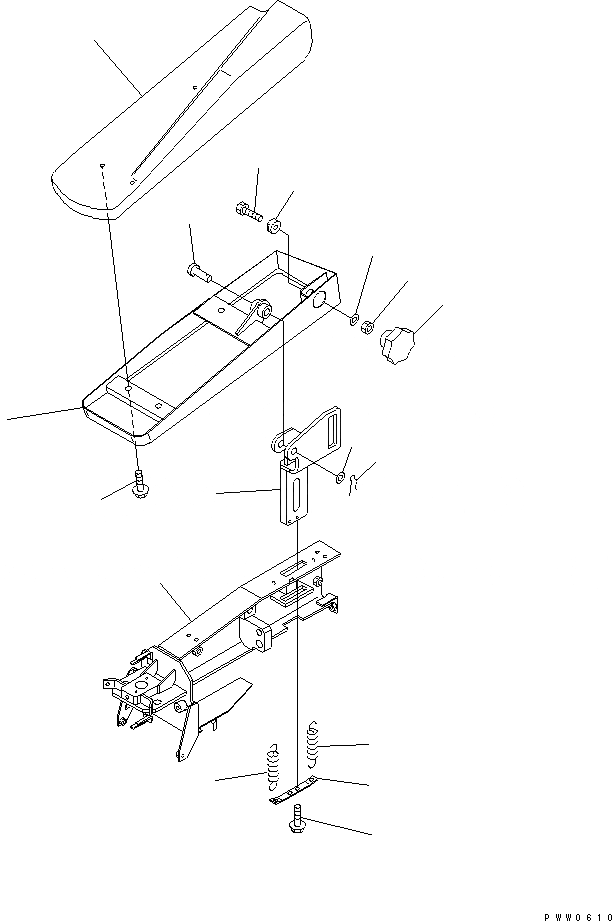 PWW0610