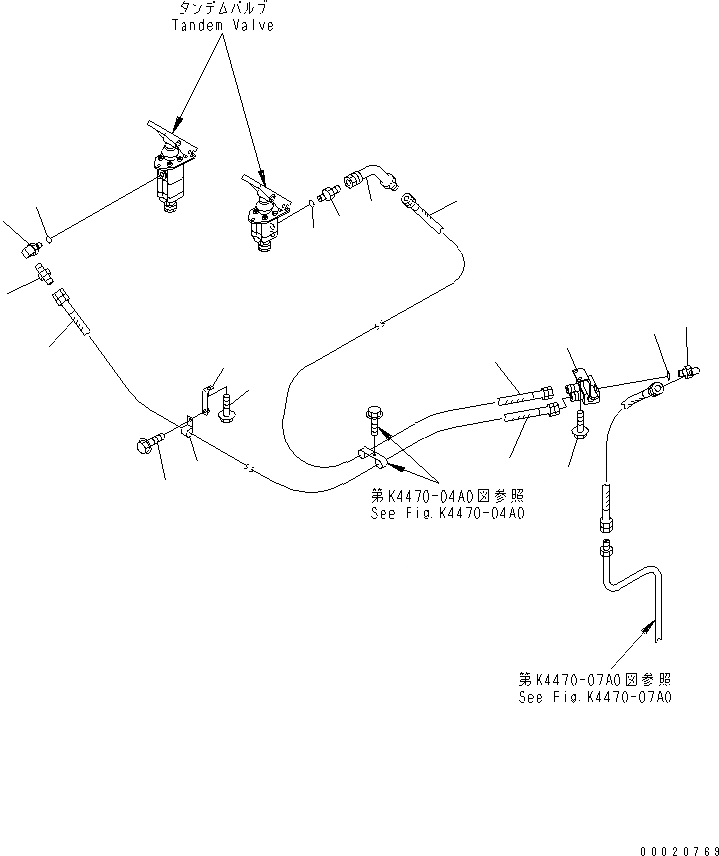 タンデムバルブ
Tandem Valve

第K4470-04A0図参照
See Fig.K4470-04A0

第K4470-07A0図参照
See Fig.K4470-07A0

00020769