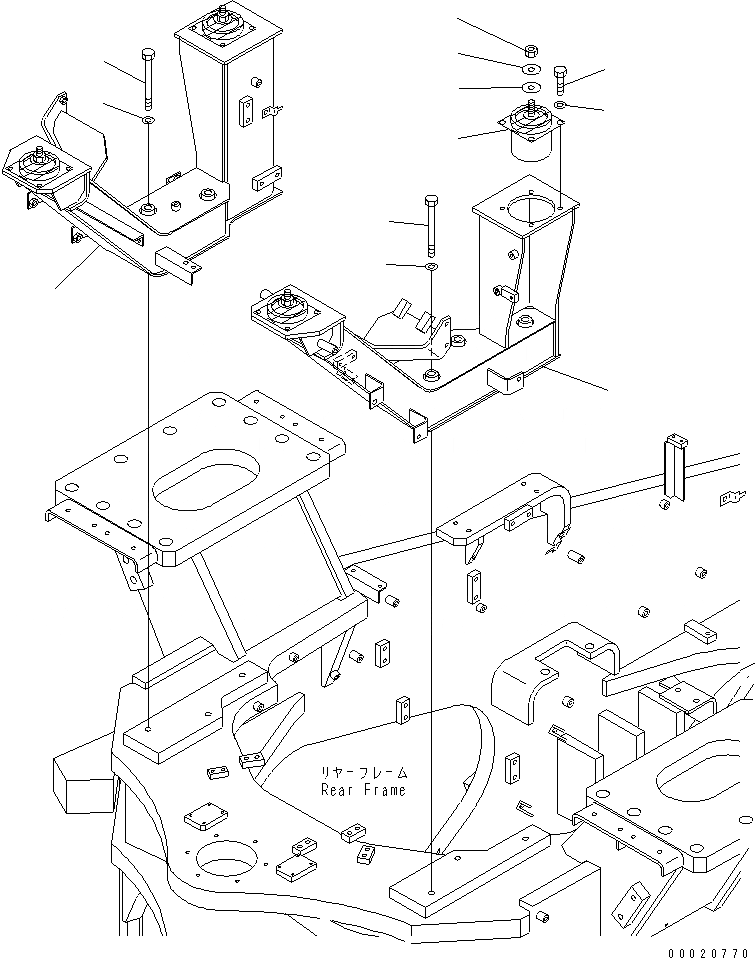 リヤーフレーム
Rear Frame

00020770