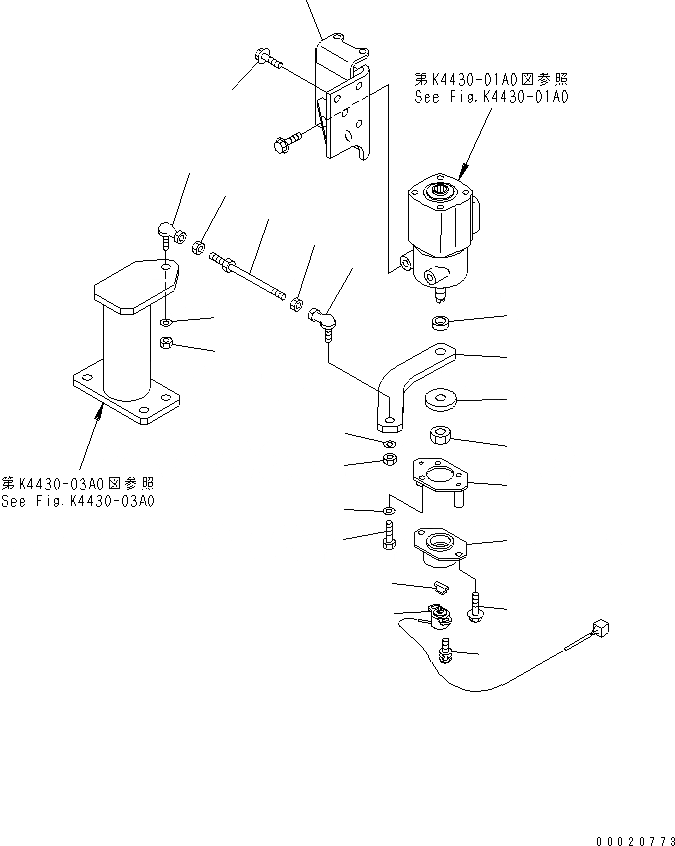 第K4430-01A0図参照
See Fig.K4430-01A0

第K4430-03A0図参照
See Fig.K4430-03A0

00020773