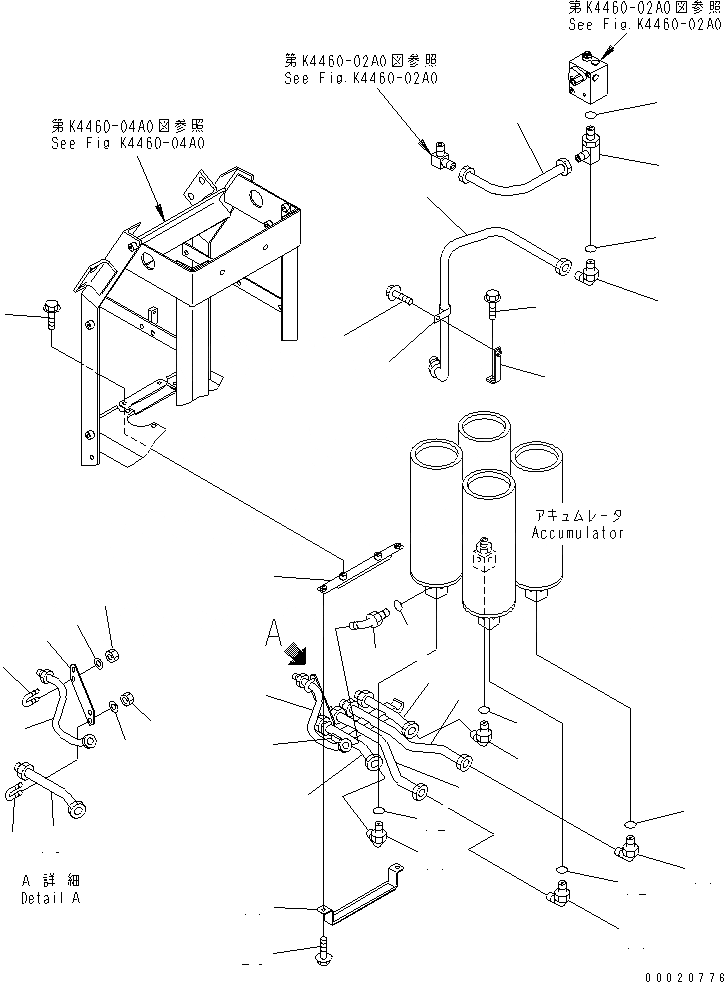 第K4460-02A0図参照
See Fig.K4460-02A0

第K4460-02A0図参照
See Fig.K4460-02A0

第K4460-04A0図参照
See Fig K4460-04A0

アキュムレータ
Accumulator

A

A 詳細
Detail A

00020776