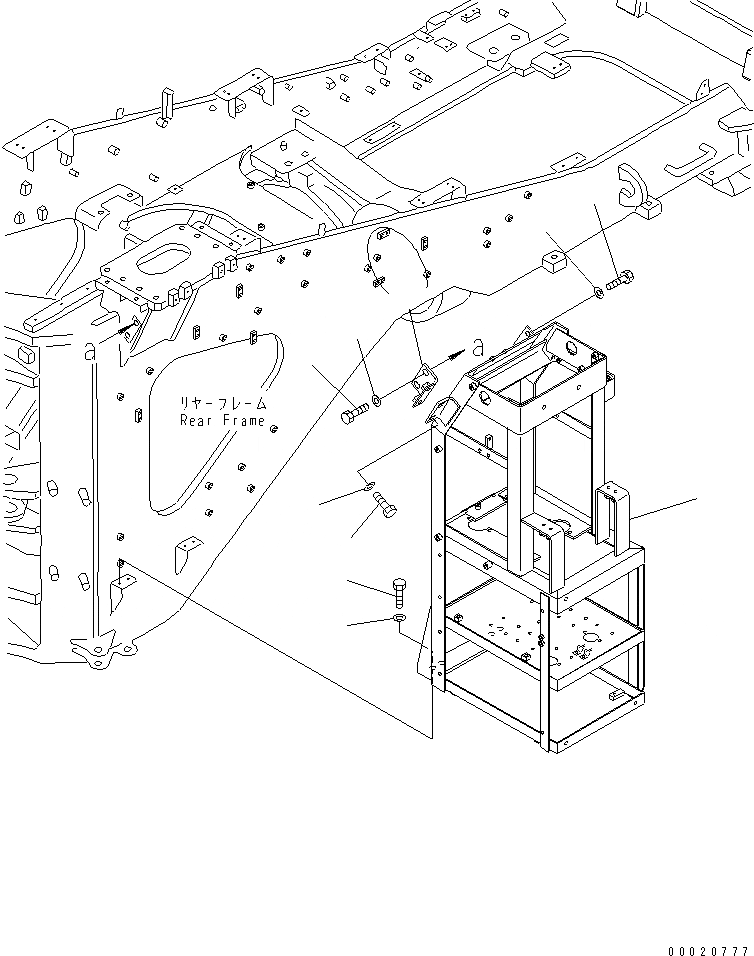 a

a

リヤーフレーム
Rear Frame

00020777