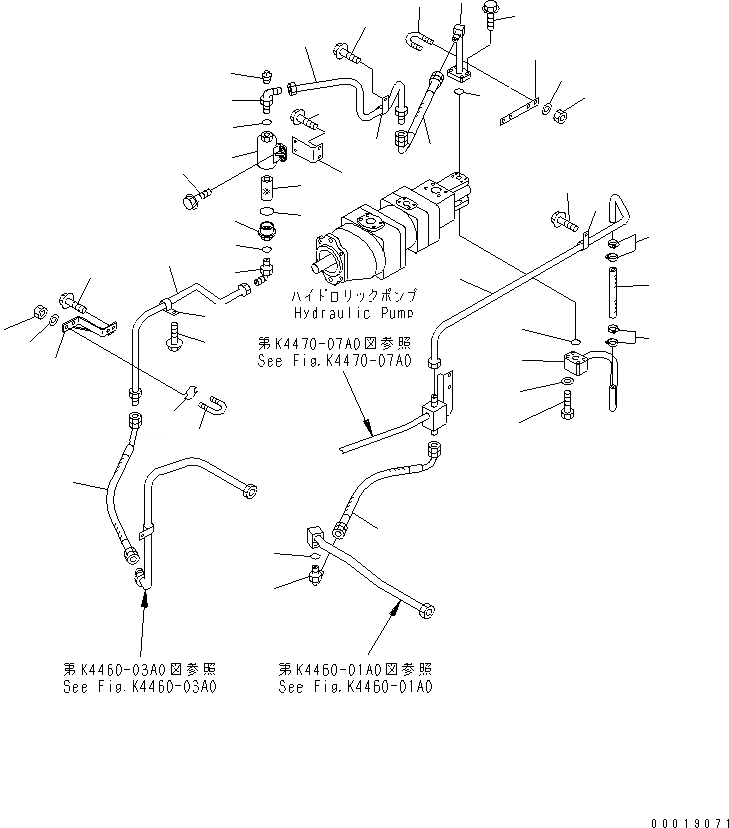 ハイドロリックポンプ
Hydraulic Pump

第K4470-07A0図参照
See Fig.K4470-07A0

第K4460-03A0図参照
See Fig.K4460-03A0

第K4460-01A0図参照
See Fig.K4460-01A0

00019071