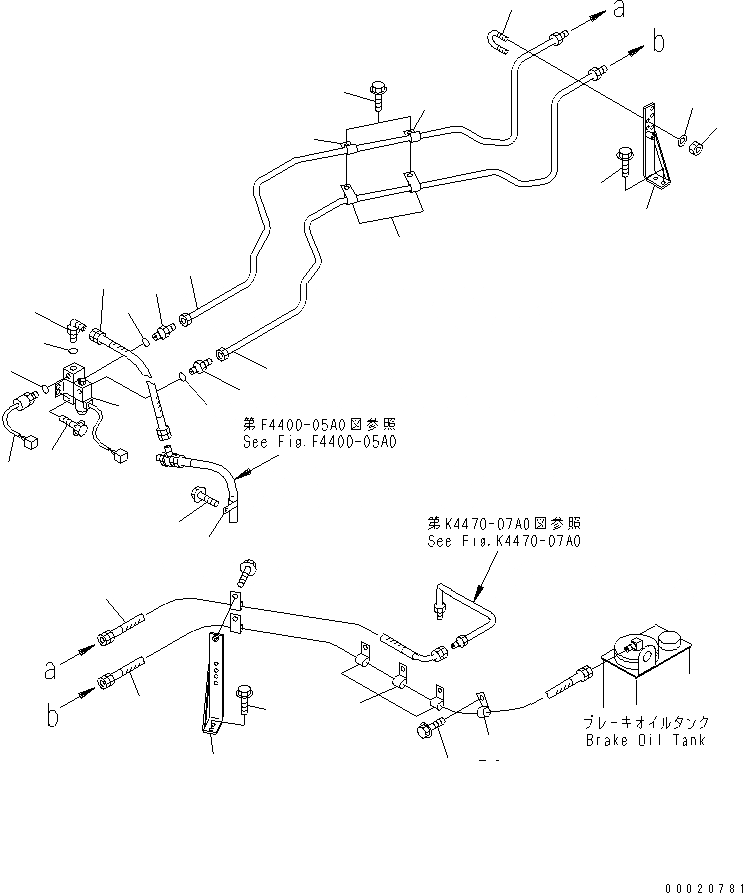 a
b

第F4400-05A0図参照
See Fig.F4400-05A0

第K4470-07A0図参照
See Fig.K4470-07A0

a
b

ブレーキオイルタンク
Brake Oil Tank

00020781