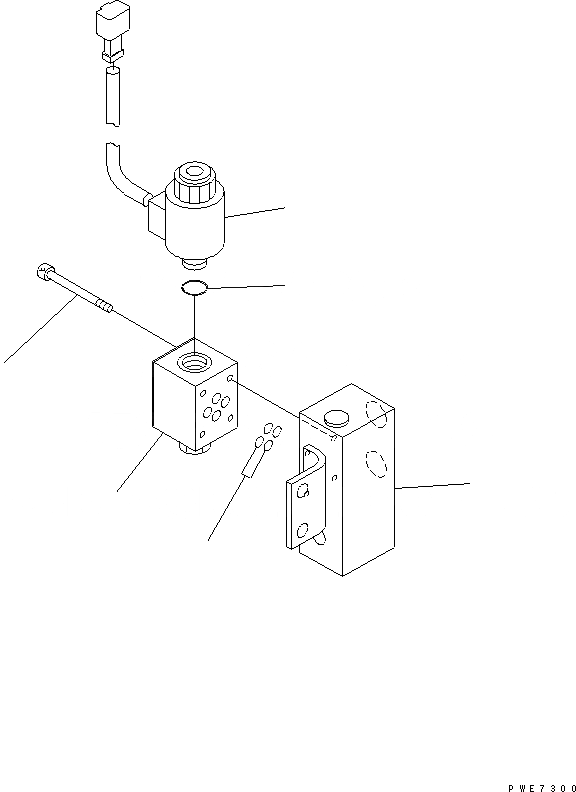 PWE7300