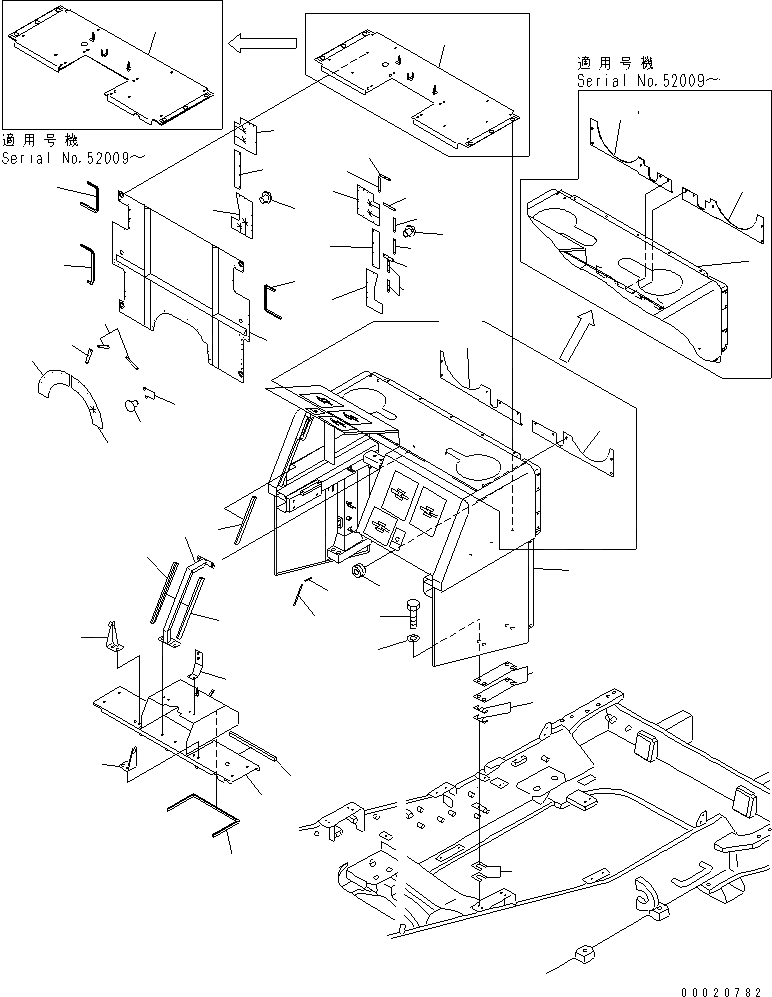 適用号機
Serial No.52009～

適用号機
Serial No.52009～

00020782