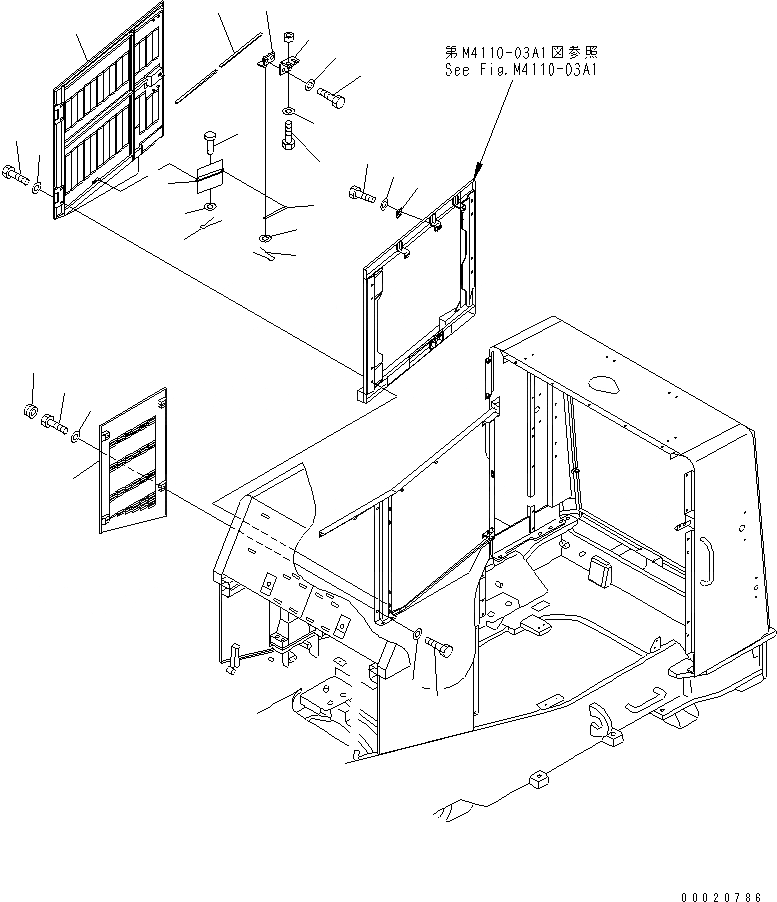 第M4110-03A1図参照
See Fig.M4110-03A1

00020786