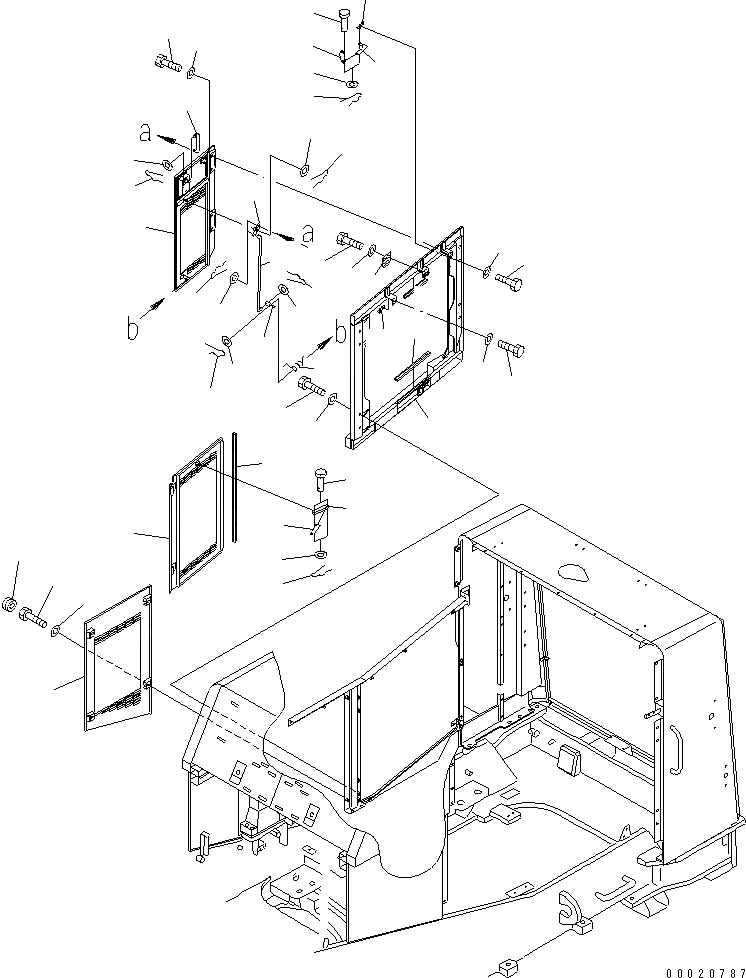 a
a
b
b
00020787