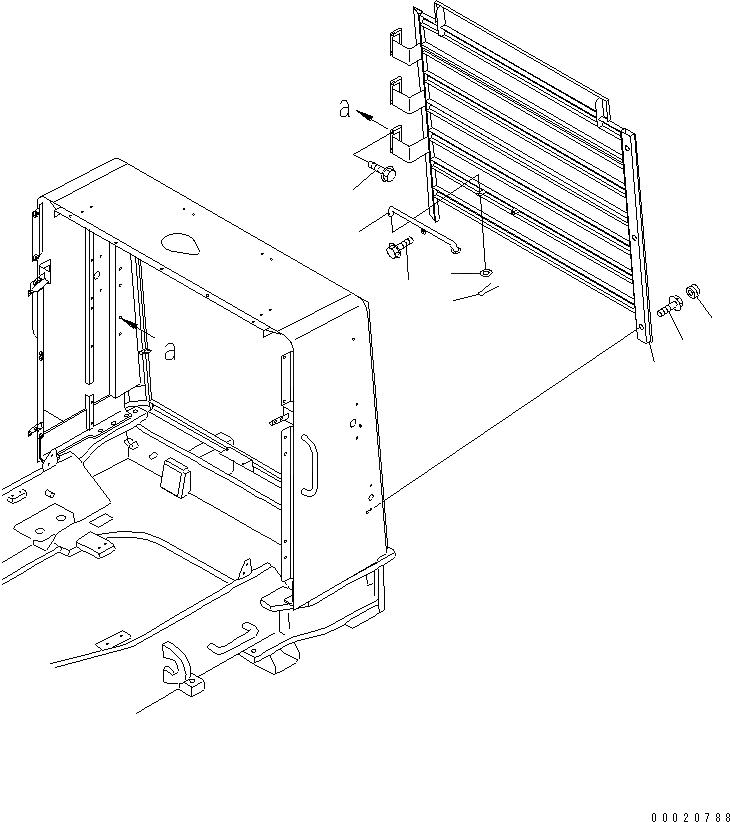 a
a
00020788