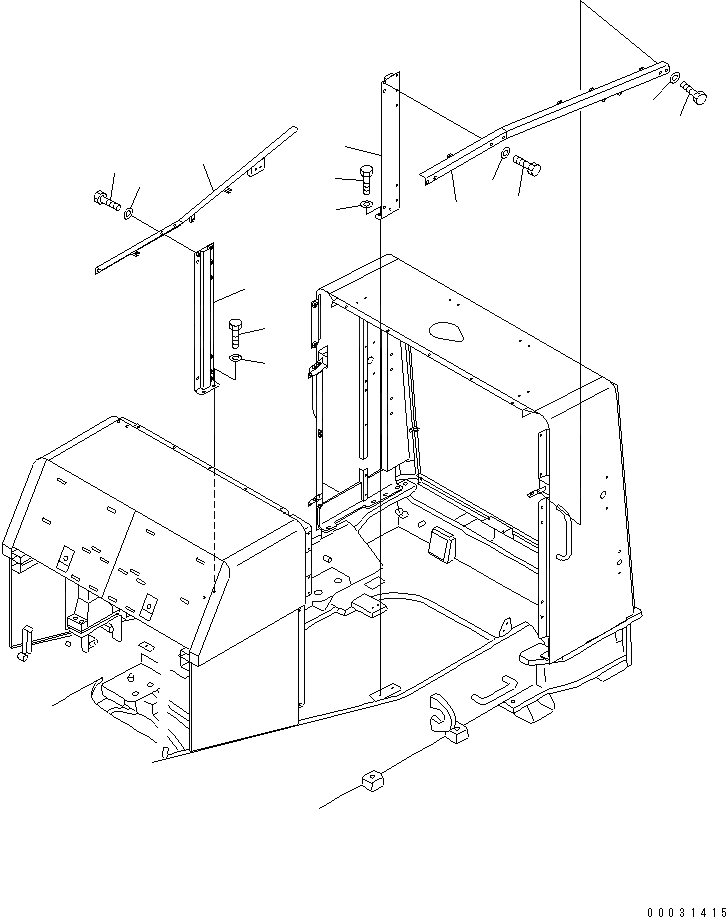 00031415