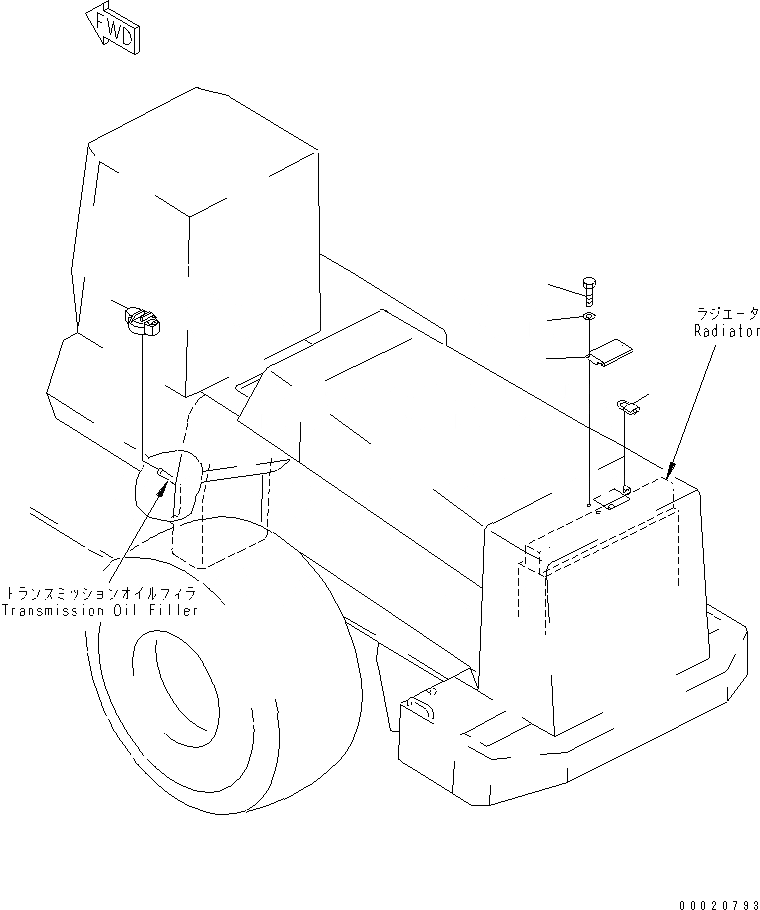 FWD

ラジエータ
Radiator

トランスミッションオイルフィラ
Transmission Oil Filler

00020793