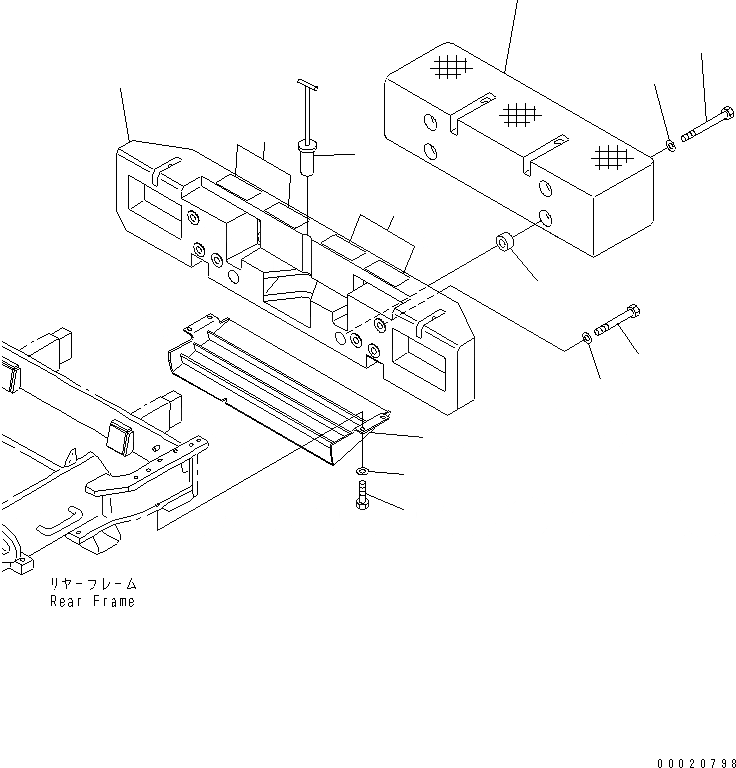 リヤーフレーム
Rear Frame

00020798