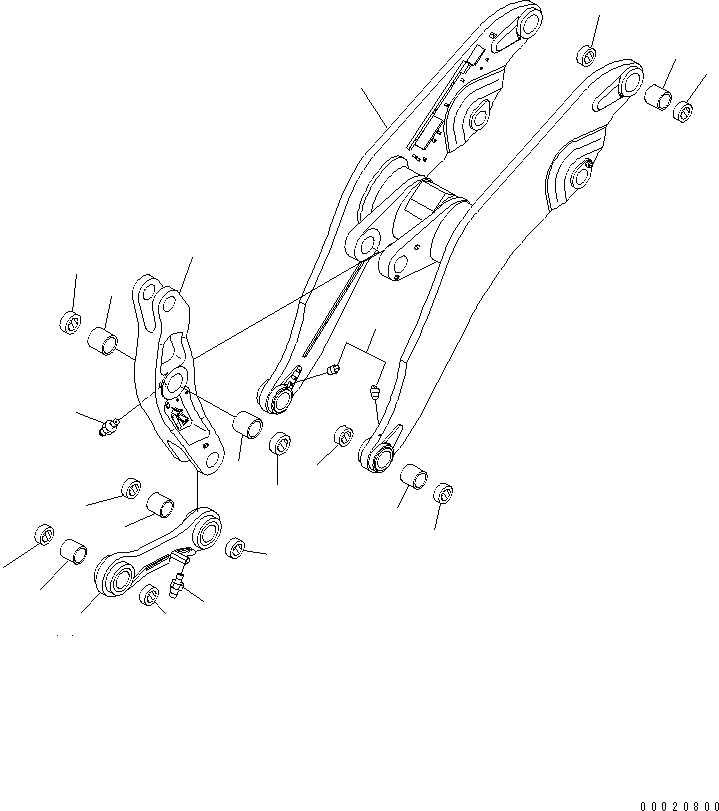 00020800