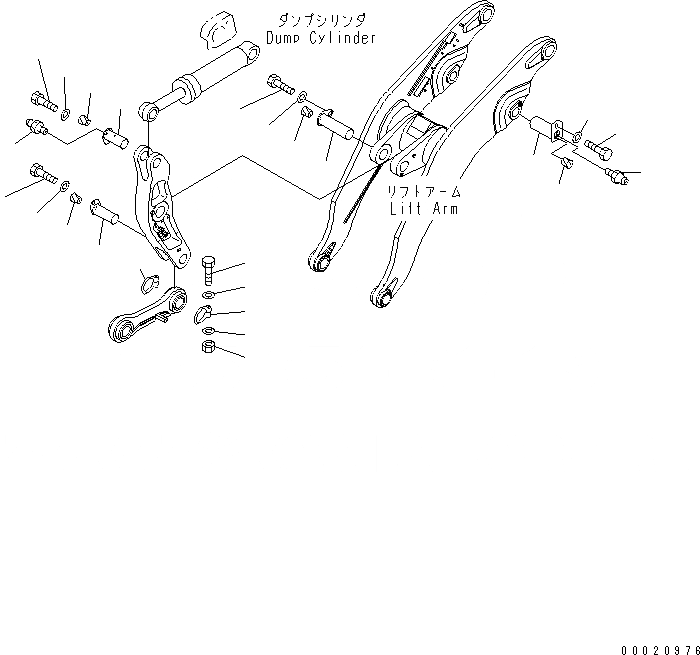 ダンプシリンダ
Dump Cylinder

リフトアーム
Lift Arm

00020976