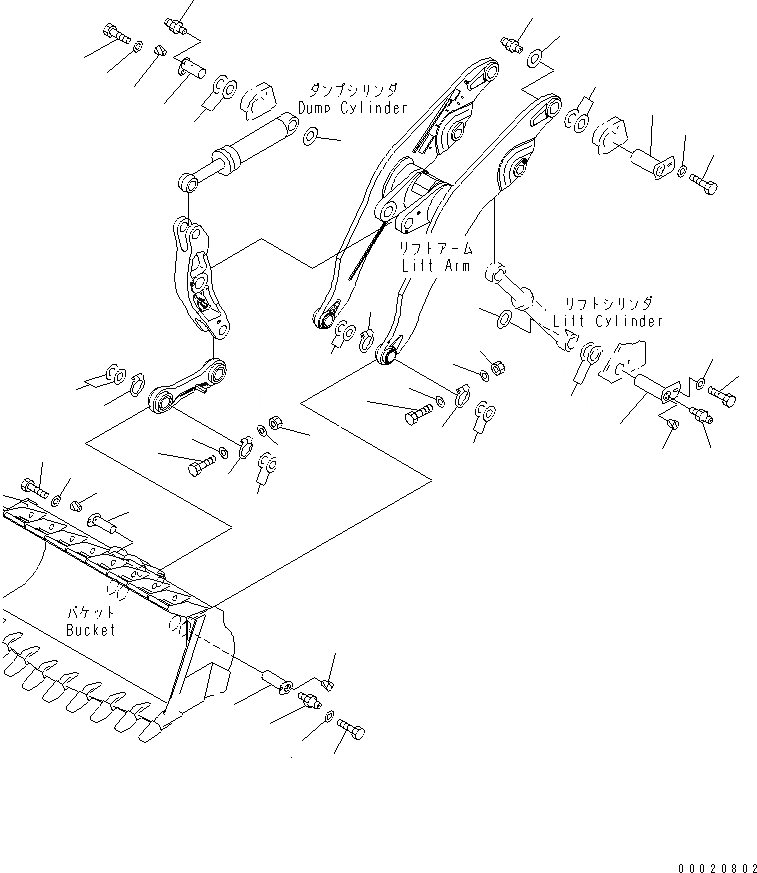 ダンプシリンダ
Dump Cylinder

リフトアーム
Lift Arm

リフトシリンダ
Lift Cylinder

バケット
Bucket

00020802