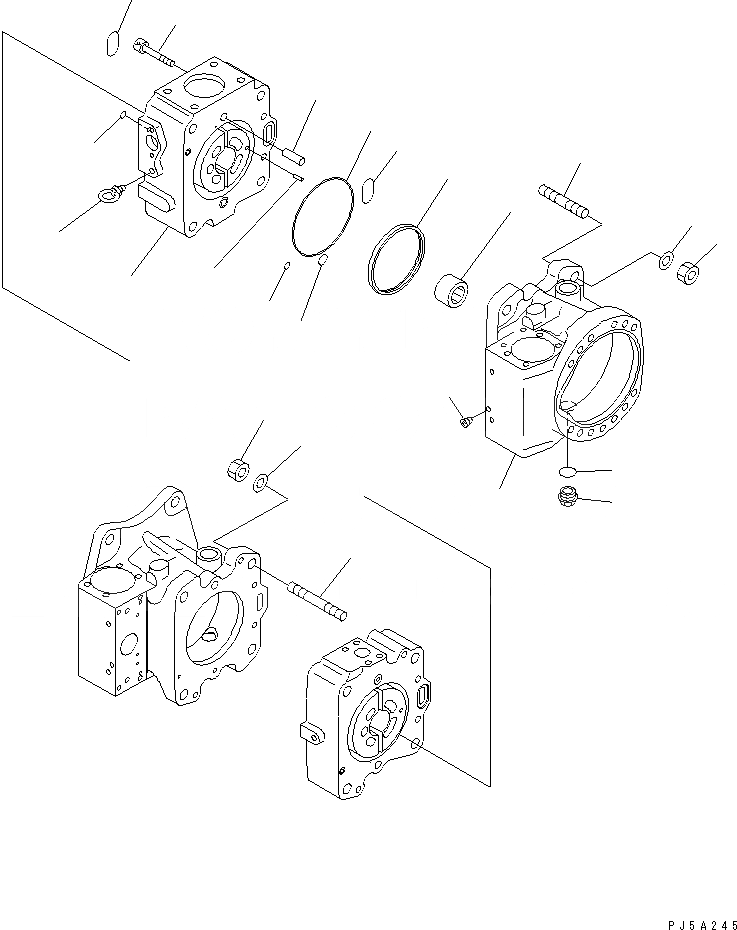 PJ5A245