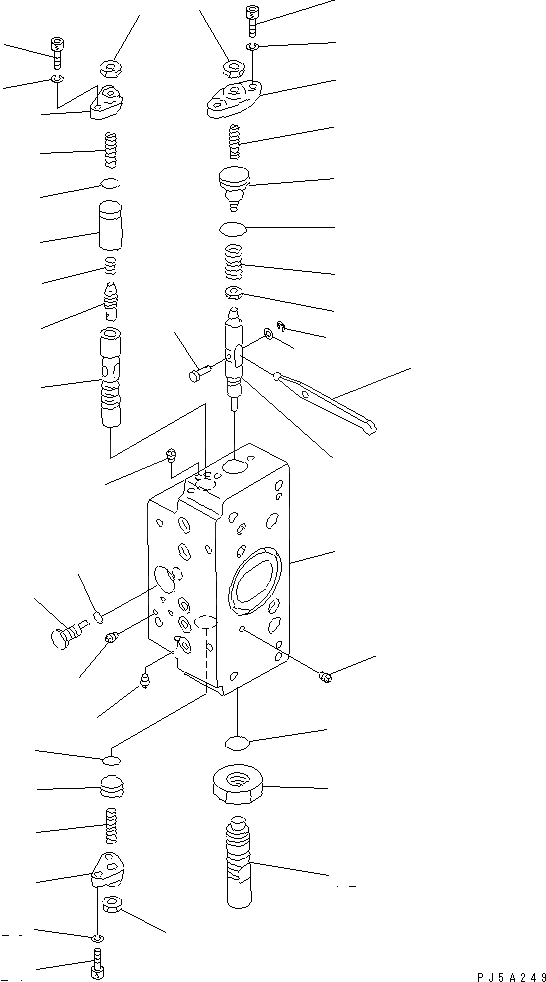 PJ5A249