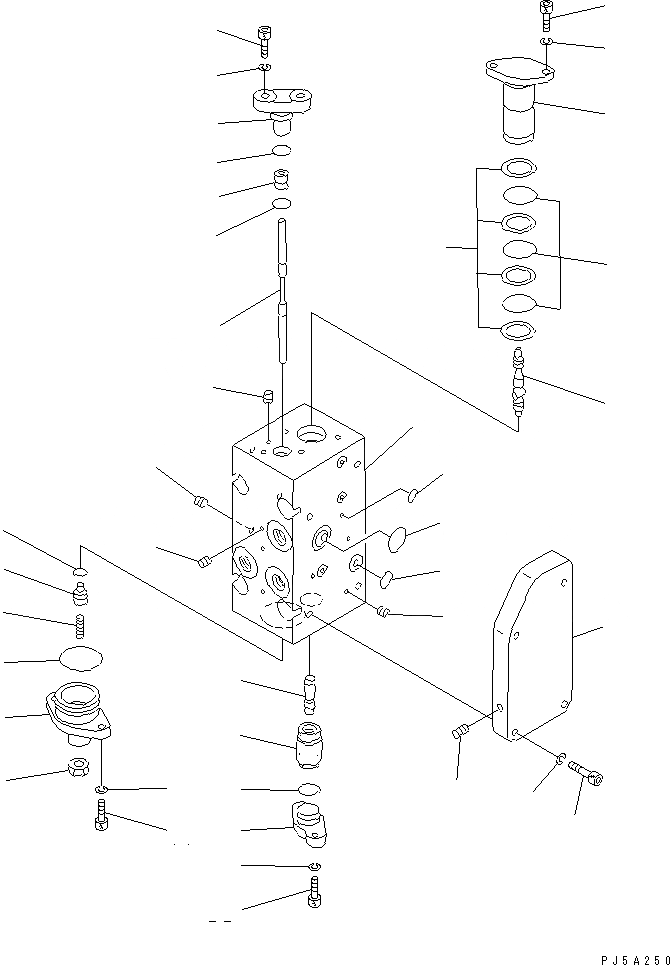 PJ5A250