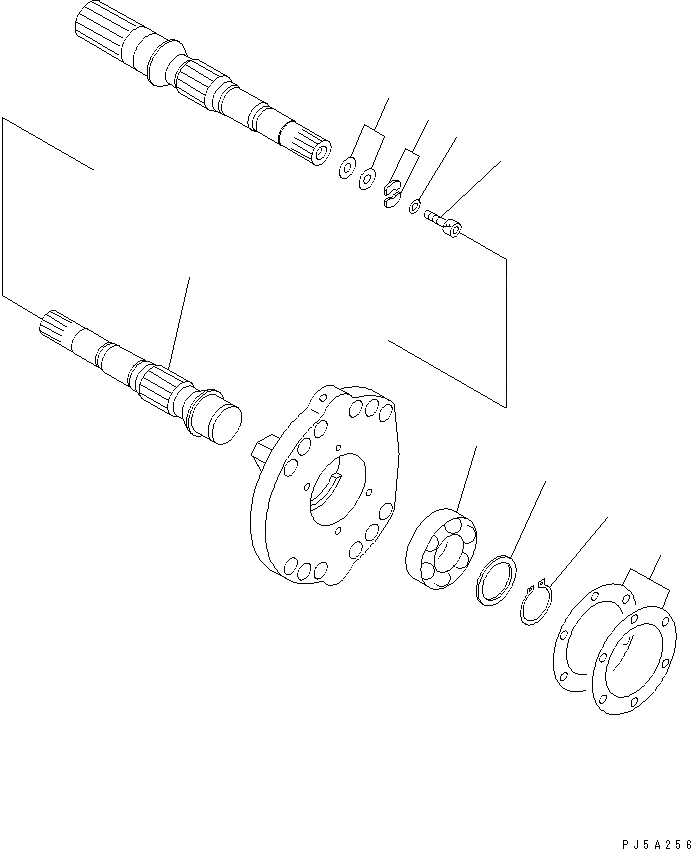 PJ5A256