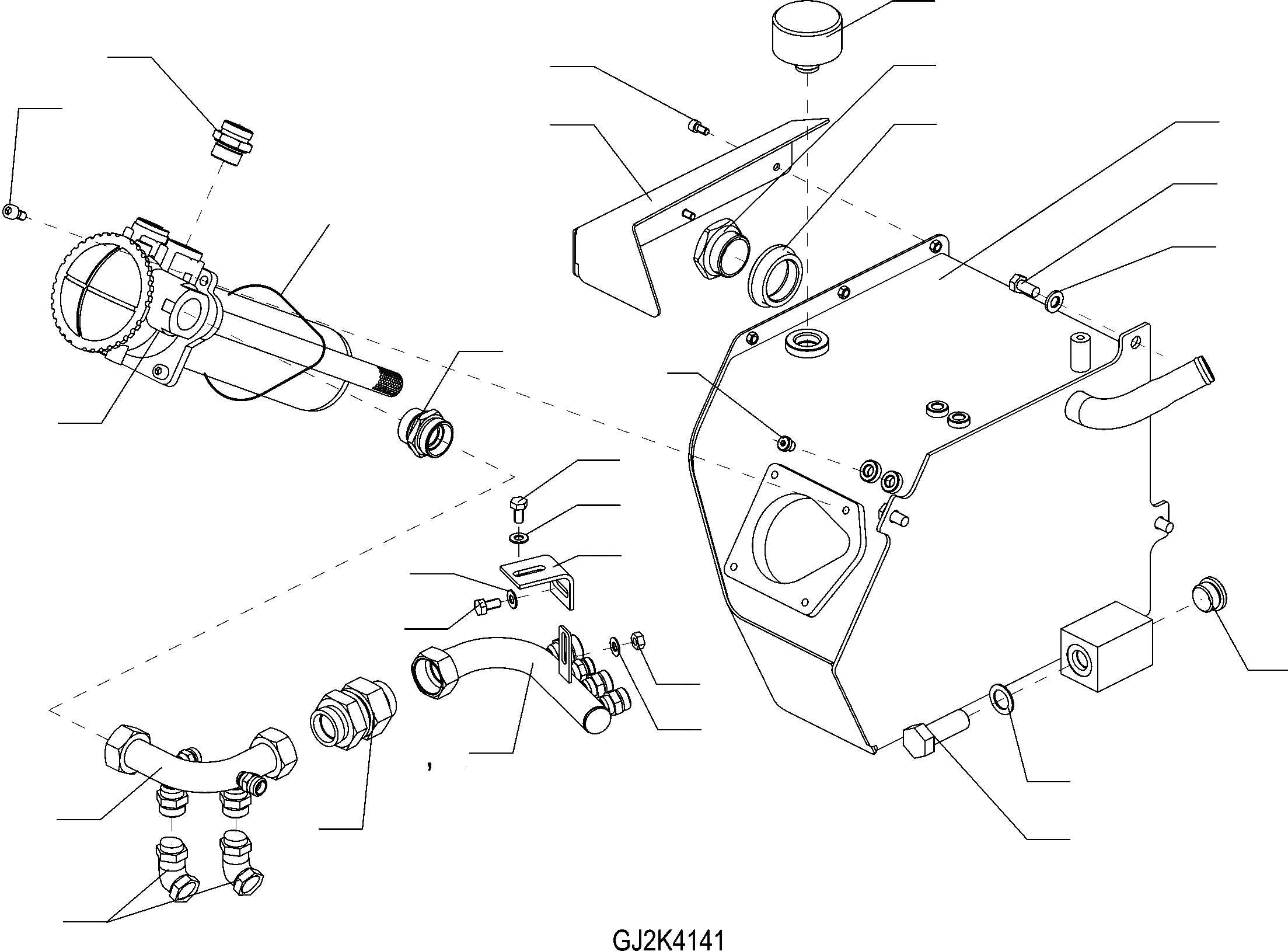 GJ2K4141