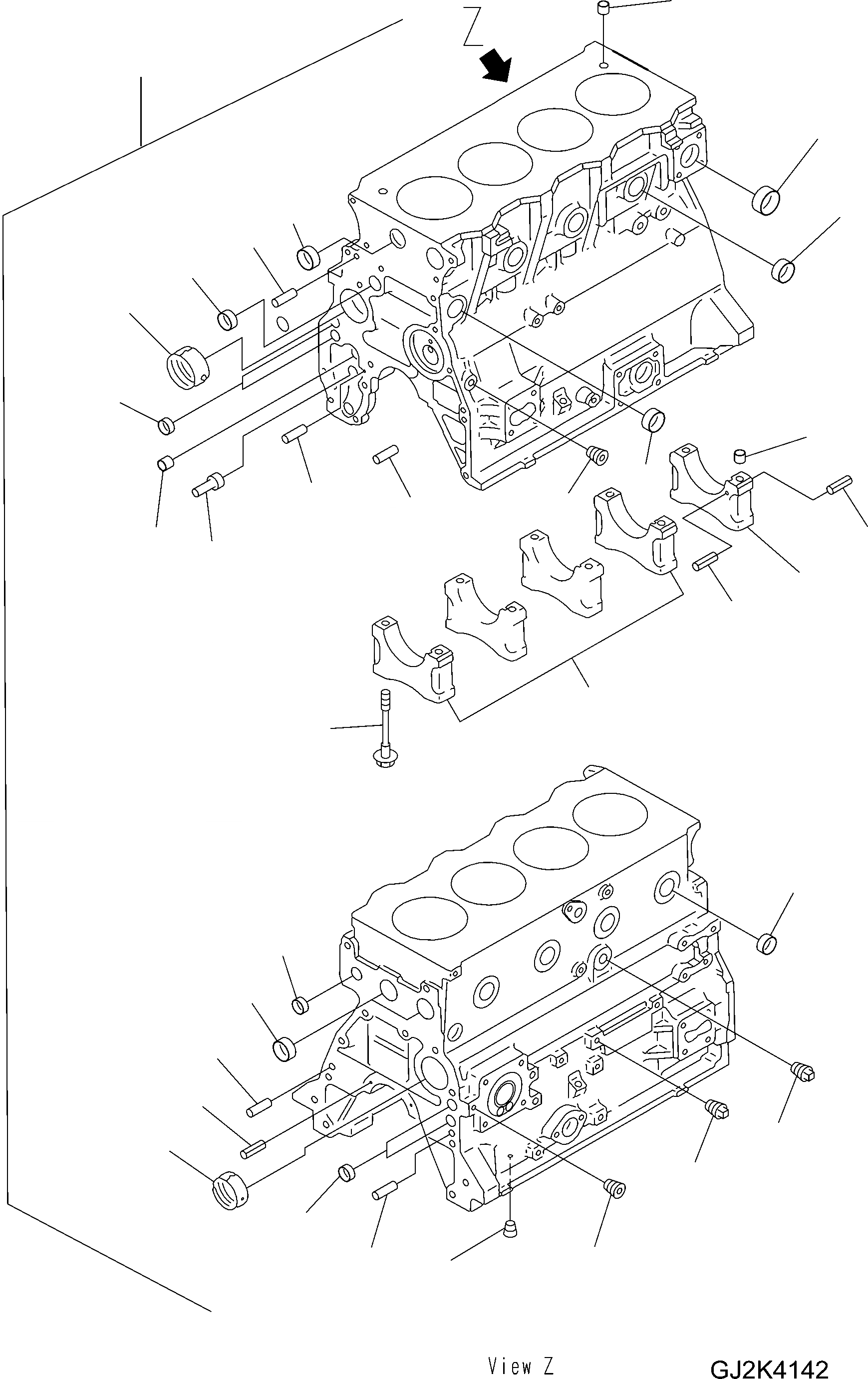 Z

View Z

GJ2K4142